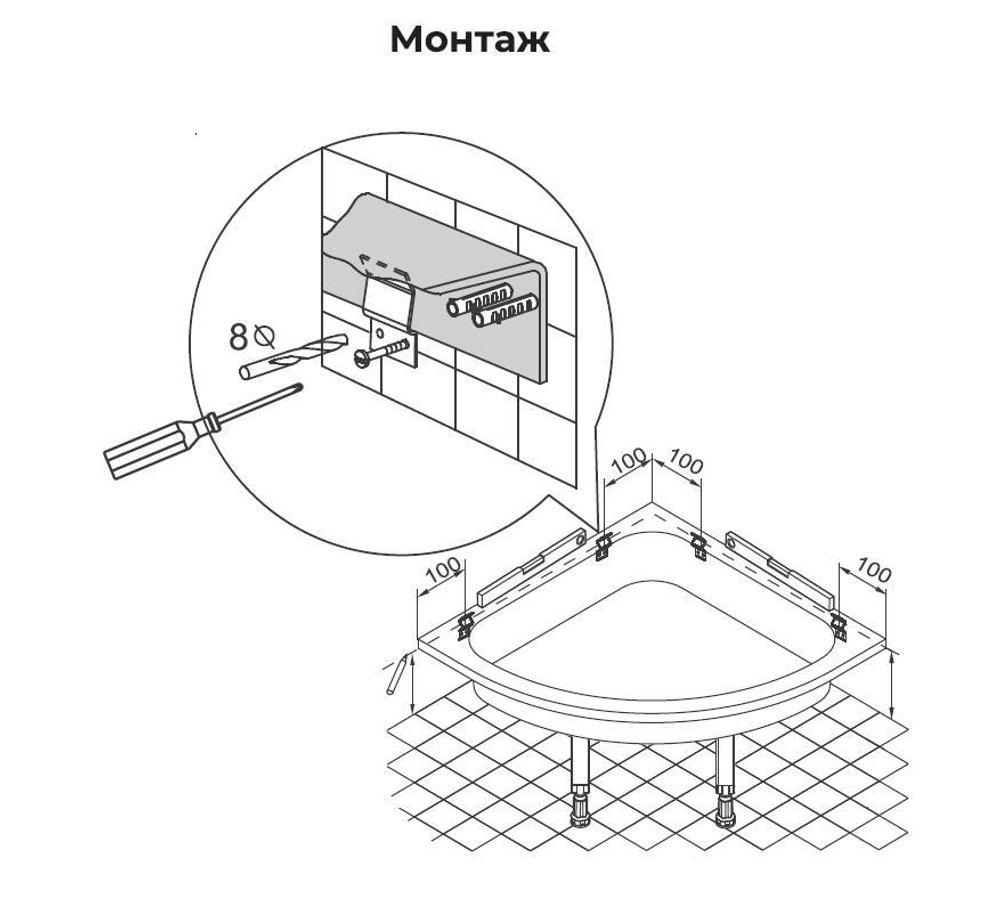 Монтаж

8 ⌀

100

100

100

100