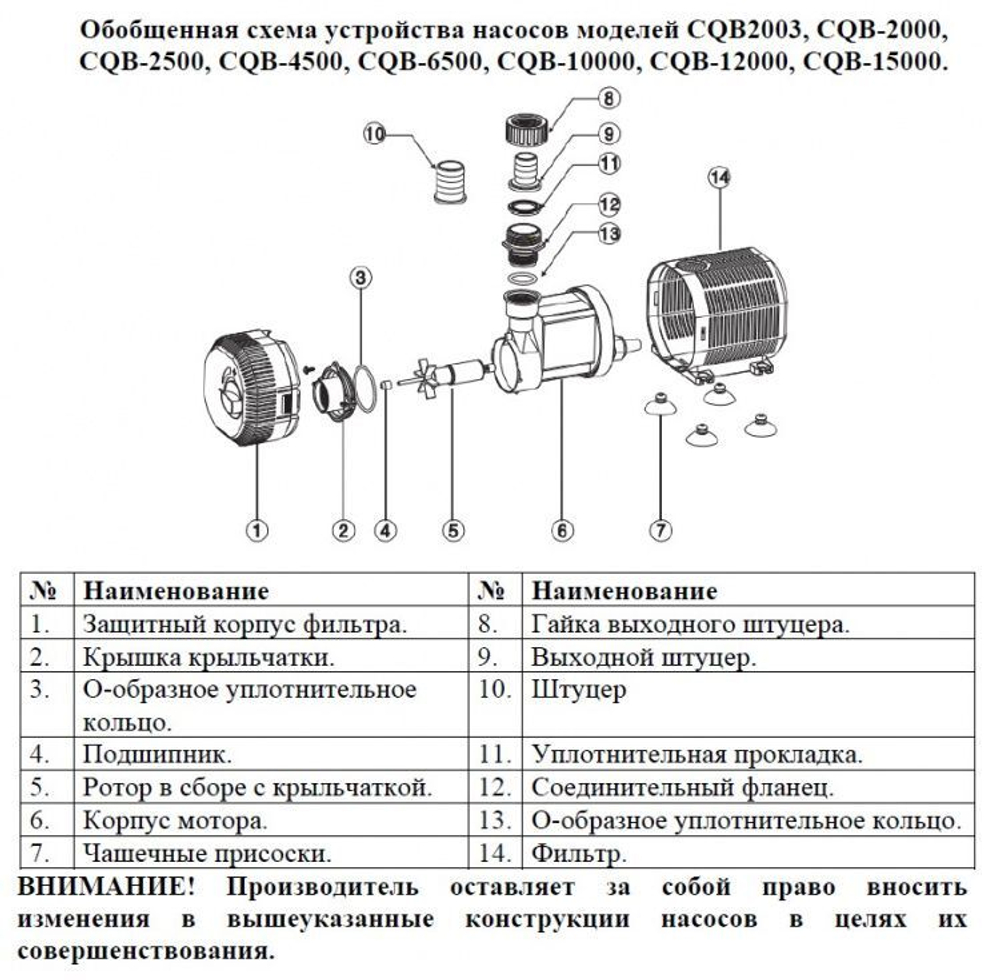 Обобщенная схема устройства насосов моделей CQB2003, CQB-2000, CQB-2500, CQB-4500, CQB-6500, CQB-10000, CQB-12000, CQB-15000.

10
8
9
11
12
13
14
3
1
2
4
5
6
7

| № | Наименование | № | Наименование |
|---|---|---|---|
| 1. | Защитный корпус фильтра. | 8. | Гайка выходного штуцера. |
| 2. | Крышка крыльчатки. | 9. | Выходной штуцер. |
| 3. | О-образное уплотнительное кольцо. | 10. | Штуцер |
| 4. | Подшипник. | 11. | Уплотнительная прокладка. |
| 5. | Ротор в сборе с крыльчаткой. | 12. | Соединительный фланец. |
| 6. | Корпус мотора. | 13. | О-образное уплотнительное кольцо. |
| 7. | Чашечные присоски. | 14. | Фильтр. |

ВНИМАНИЕ! Производитель оставляет за собой право вносить изменения в вышеуказанные конструкции насосов в целях их совершенствования.