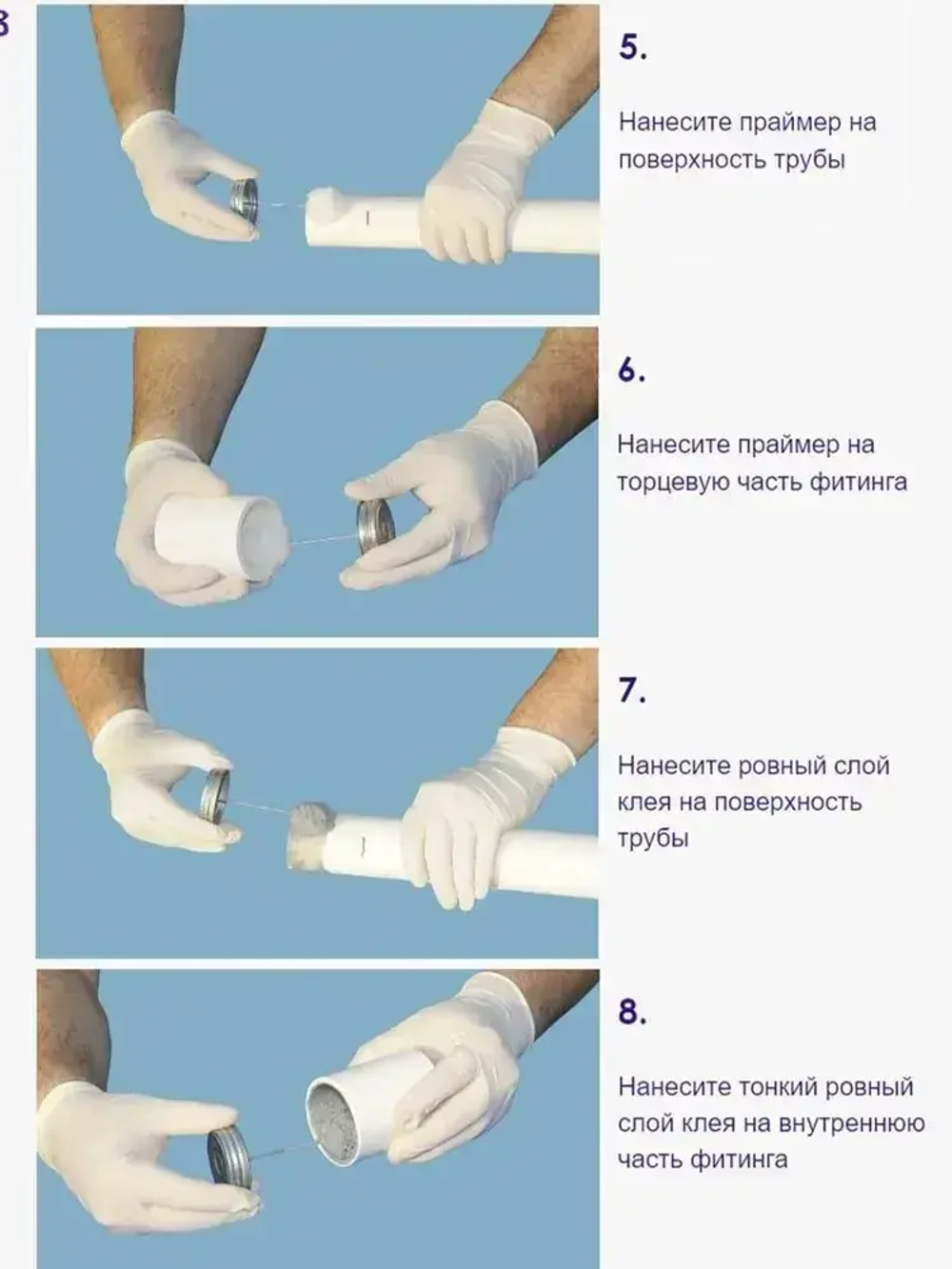 5.

Нанесите праймер на поверхность трубы

6.

Нанесите праймер на торцевую часть фитинга

7.

Нанесите ровный слой клея на поверхность трубы

8.

Нанесите тонкий ровный слой клея на внутреннюю часть фитинга