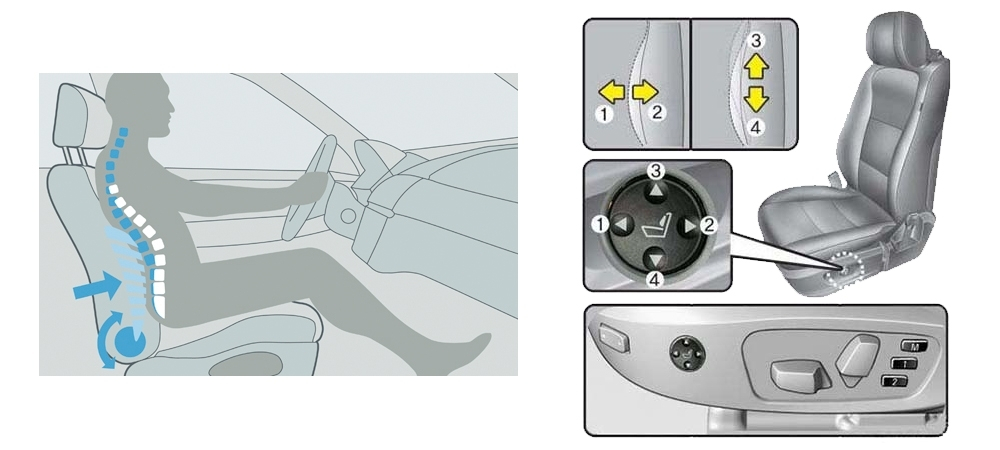 1
2
3
4
3
1
2
4
M
1
2