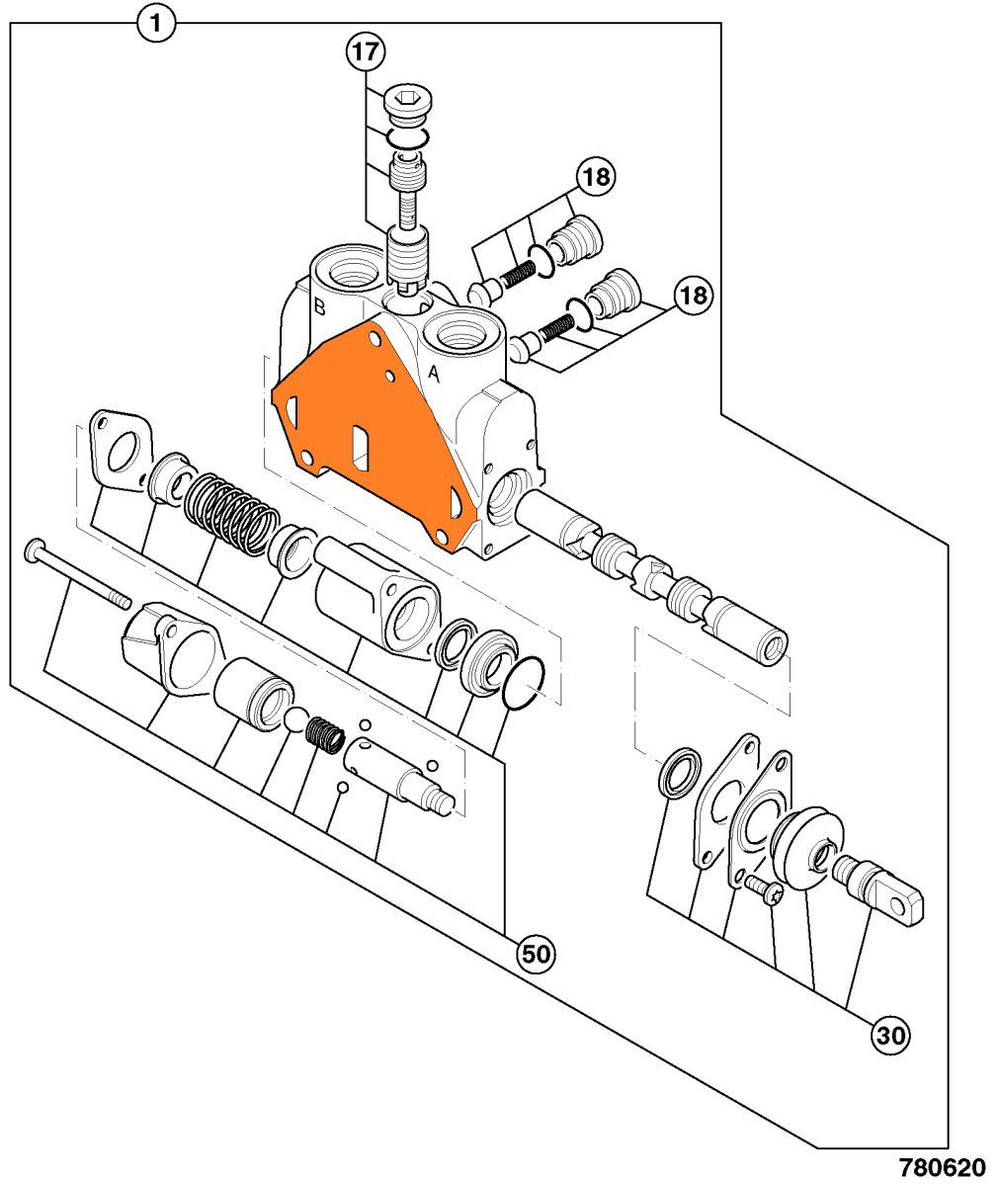 1
17
18
18
B
A
50
30
780620