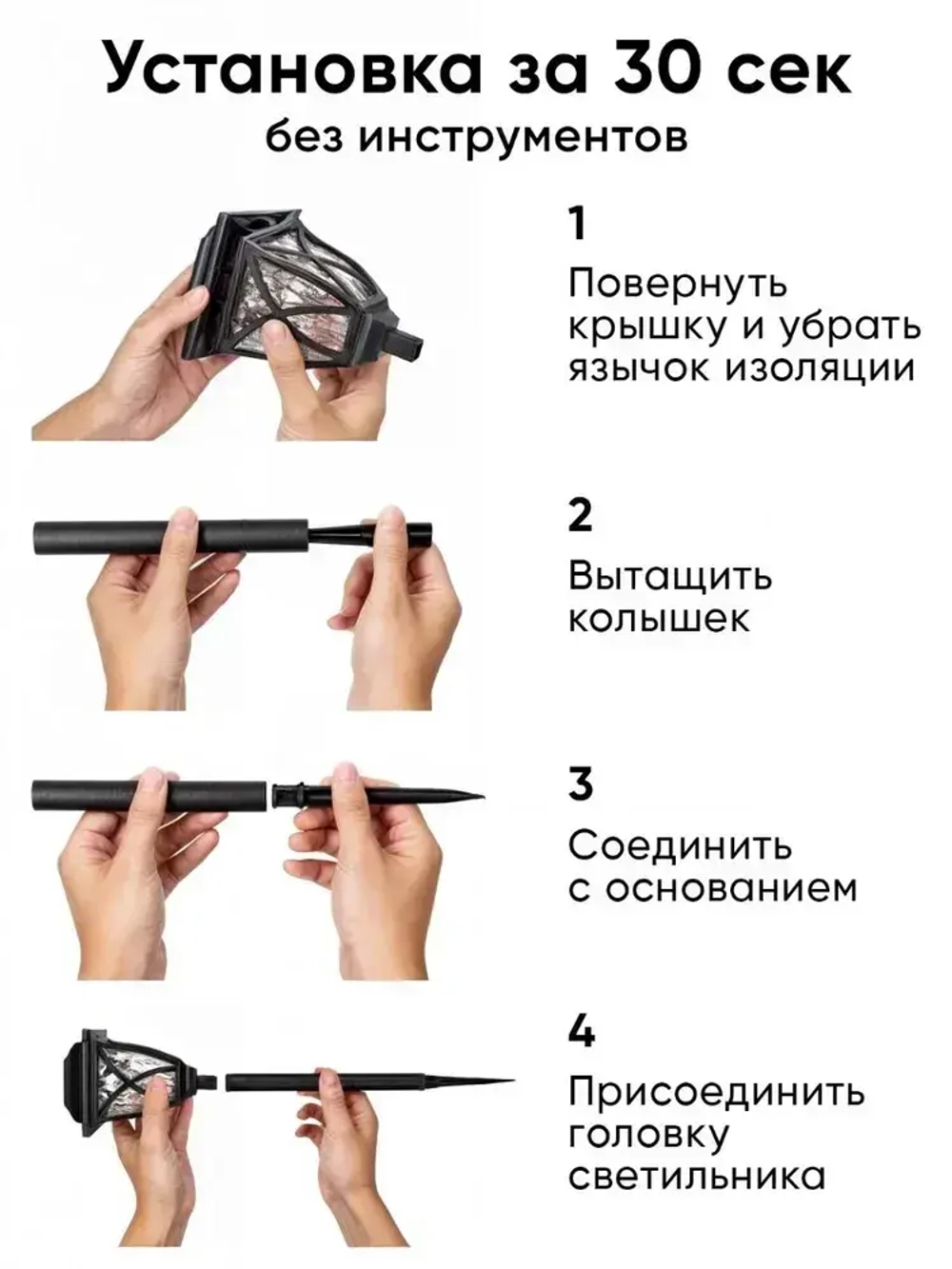 Установка за 30 сек
без инструментов

1
Повернуть крышку и убрать язычок изоляции

2
Вытащить колышек

3
Соединить с основанием

4
Присоединить головку светильника