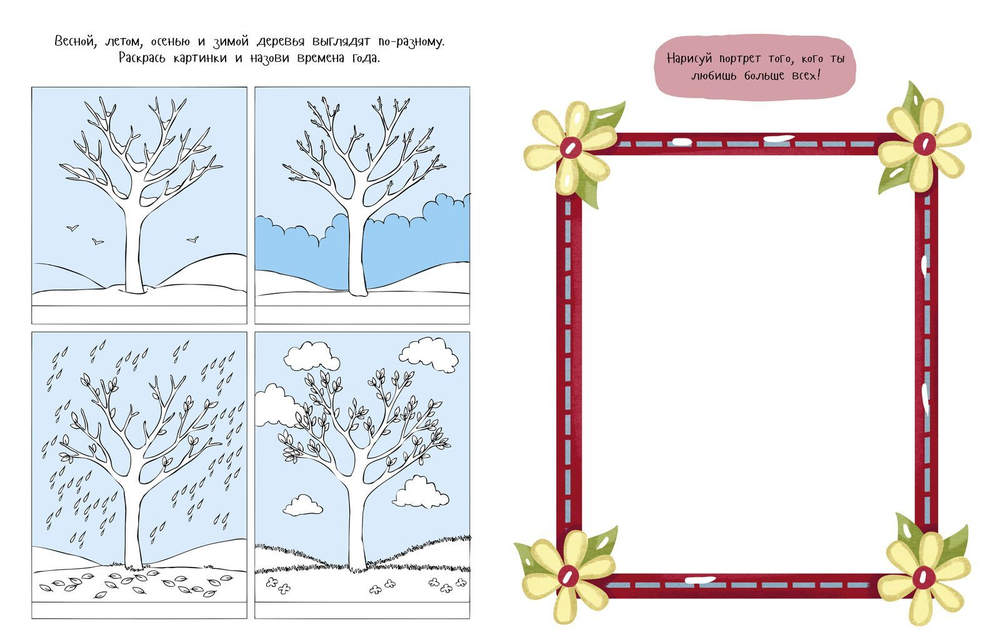 Весной, летом, осенью и зимой деревья выглядят по-разному. Раскрась картинки и назови времена года.

Нарисуй портрет того, кого ты любишь больше всех!