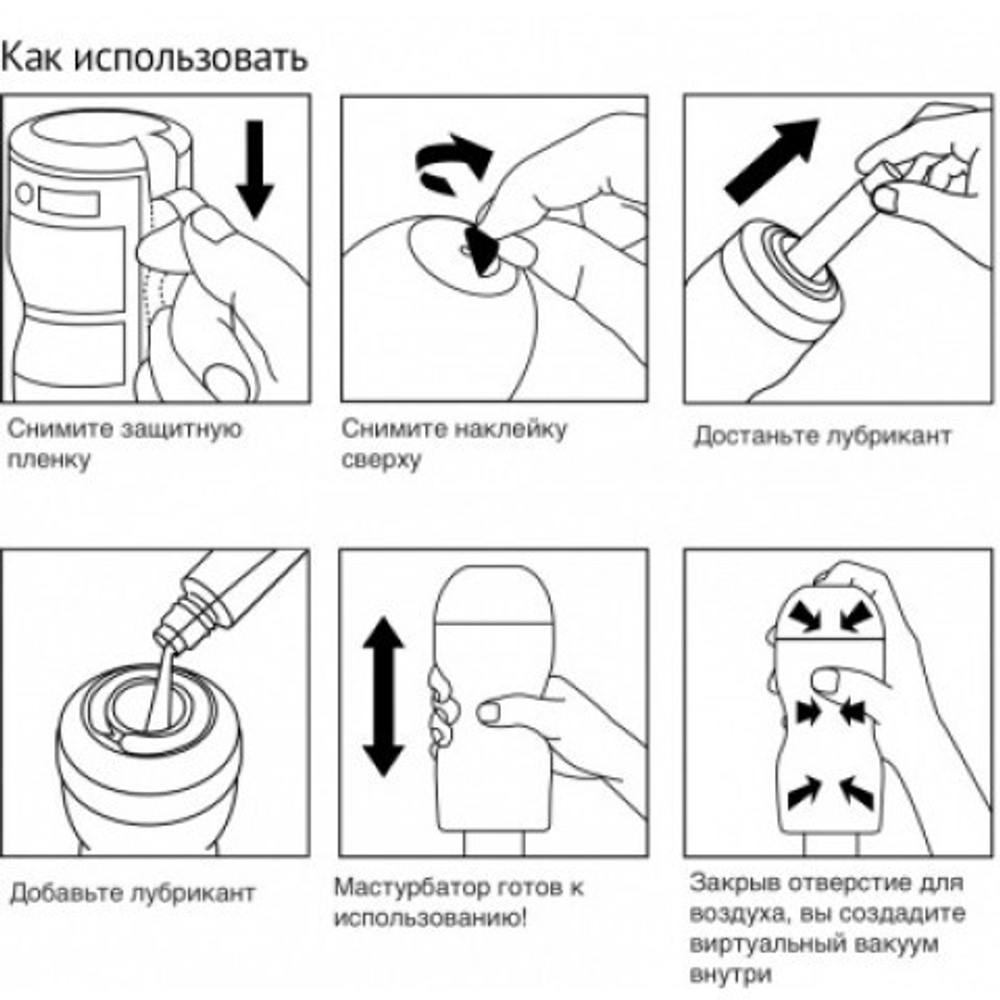 Как использовать

Снимите защитную пленку

Снимите наклейку сверху

Достаньте лубрикант

Добавьте лубрикант

Мастурбатор готов к использованию!

Закрыв отверстие для воздуха, вы создадите виртуальный вакуум внутри