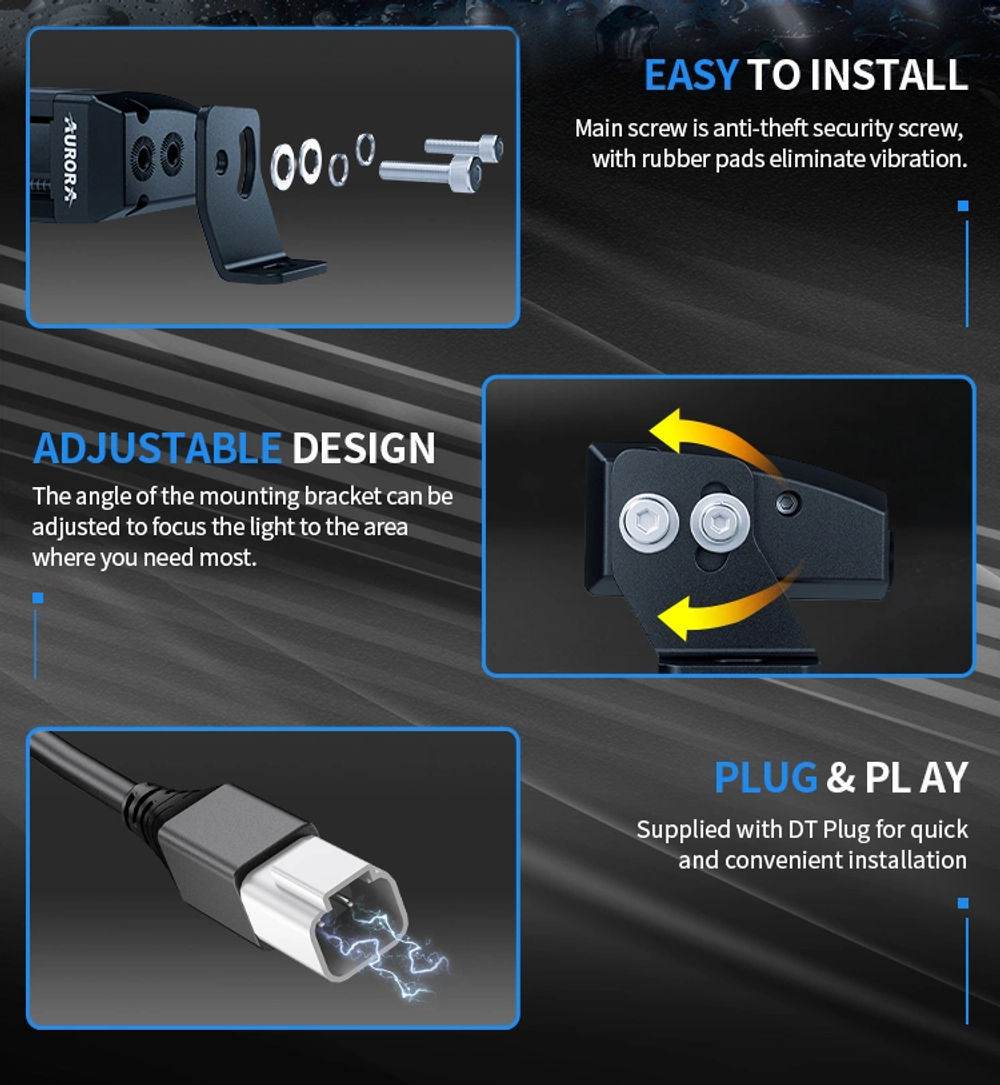 AURORA

EASY TO INSTALL

Main screw is anti-theft security screw, with rubber pads eliminate vibration.

ADJUSTABLE DESIGN

The angle of the mounting bracket can be adjusted to focus the light to the area where you need most.

PLUG & PL AY

Supplied with DT Plug for quick and convenient installation