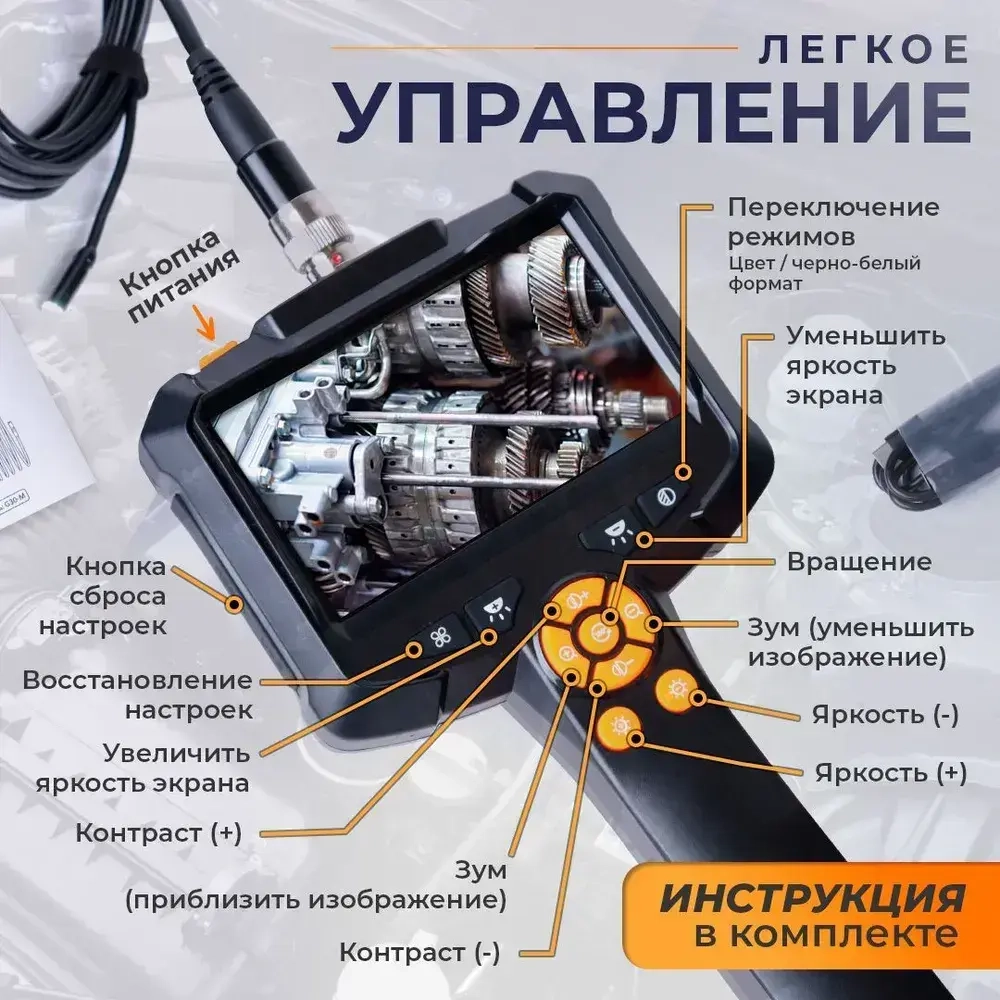 ЛЕГКОЕ
УПРАВЛЕНИЕ

Кнопка питания

Переключение режимов
Цвет / черно-белый формат

Уменьшить яркость экрана

Вращение

Зум (уменьшить изображение)

Яркость (-)

Яркость (+)

Кнопка сброса настроек

Восстановление настроек

Увеличить яркость экрана

Контраст (+)

Зум
(приблизить изображение)

Контраст (-)

ИНСТРУКЦИЯ
в комплекте