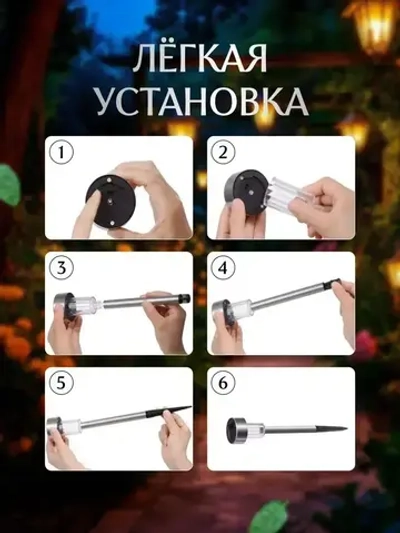 ЛЁГКАЯ УСТАНОВКА

1

2

3

4

5

6