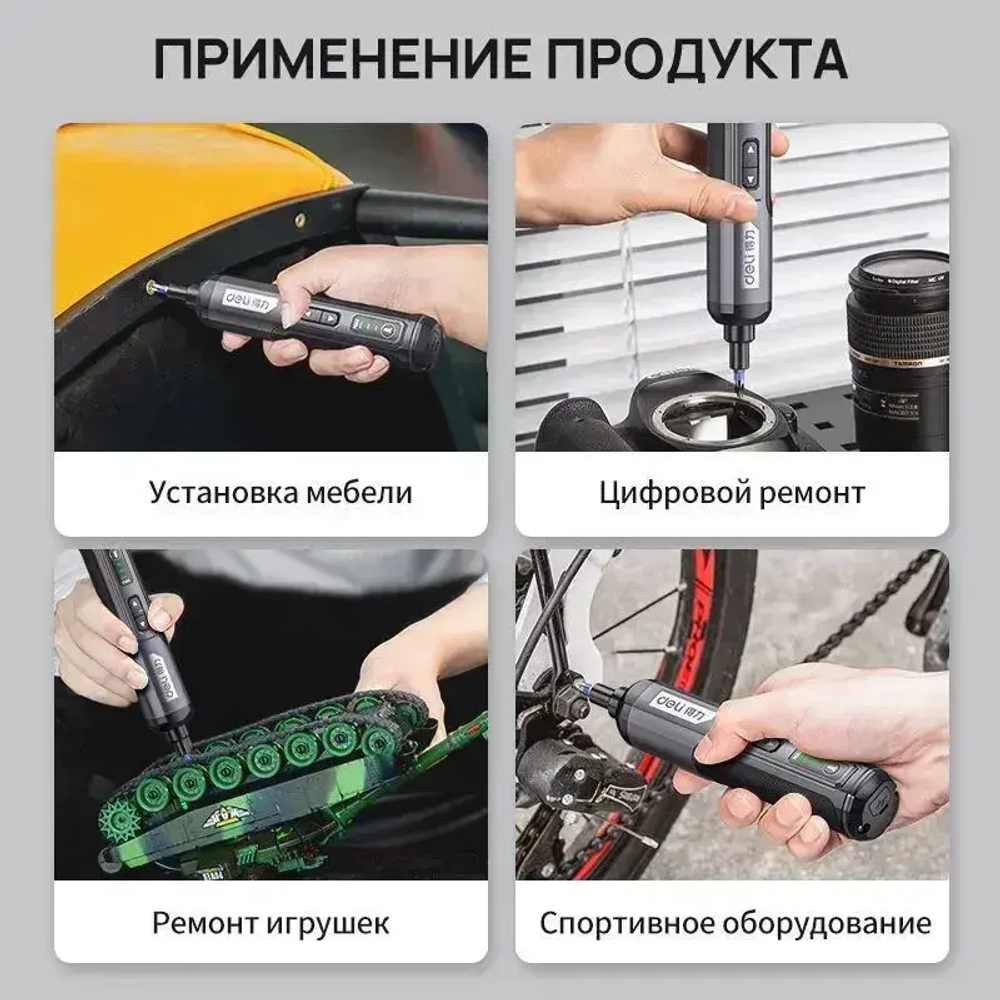 ПРИМЕНЕНИЕ ПРОДУКТА

deli 得力

Установка мебели

deli 得力

TAMRON

Цифровой ремонт

deli 得力

Ремонт игрушек

deli 得力

Спортивное оборудование