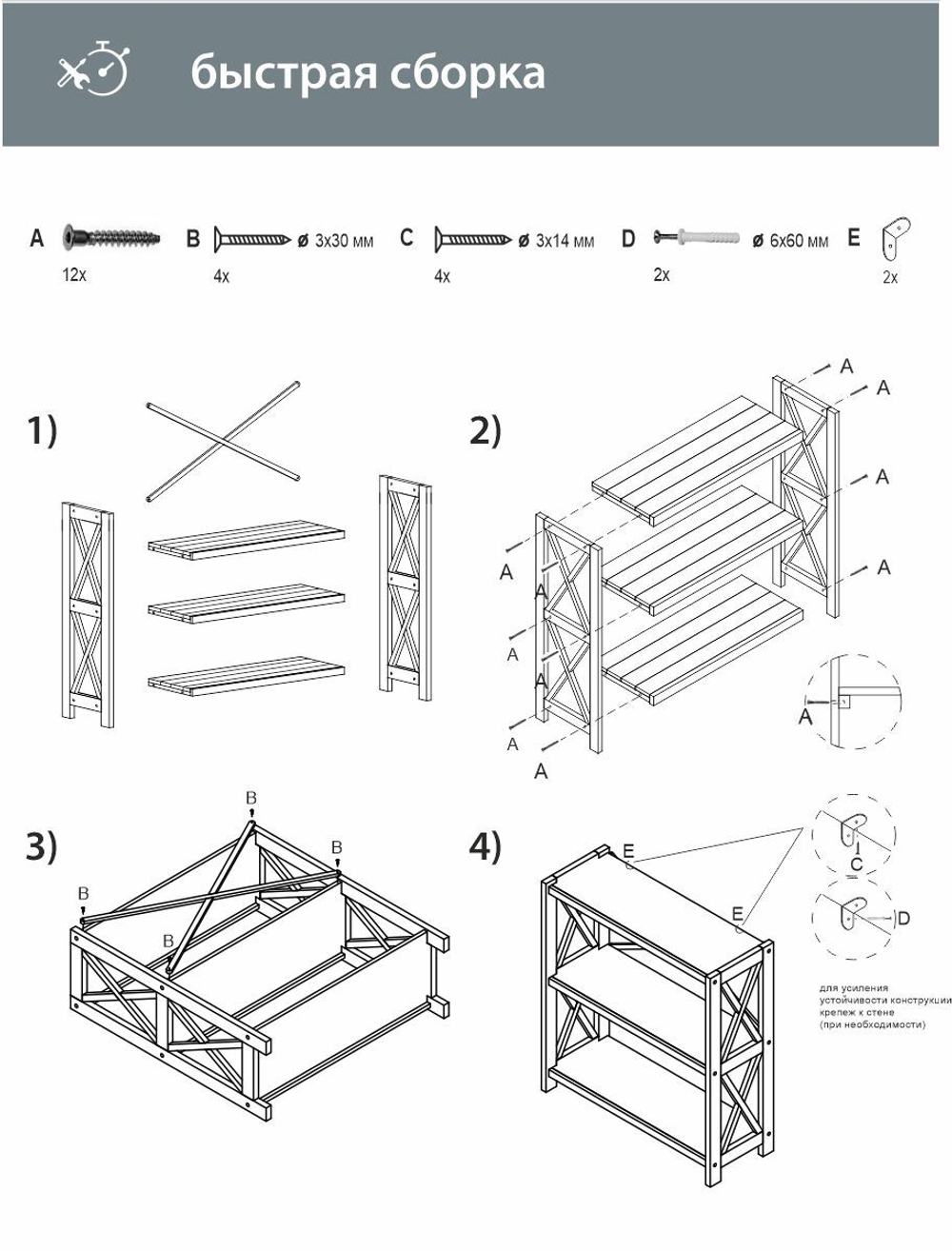 быстрая сборка

A 12x B ø 3x30 мм 4x C ø 3x14 мм 4x D ø 6x60 мм 2x E 2x

1)

2)

A A A A A A A A A A A

3)

B B B B

4)

E E C D

для усиления устойчивости конструкции крепеж к стене (при необходимости)