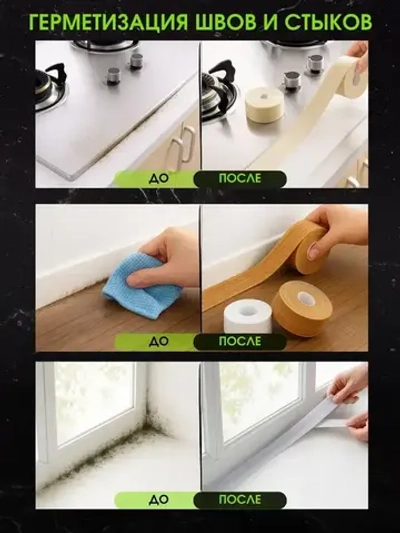 ГЕРМЕТИЗАЦИЯ ШВОВ И СТЫКОВ

ДО
ПОСЛЕ

ДО
ПОСЛЕ

ДО
ПОСЛЕ