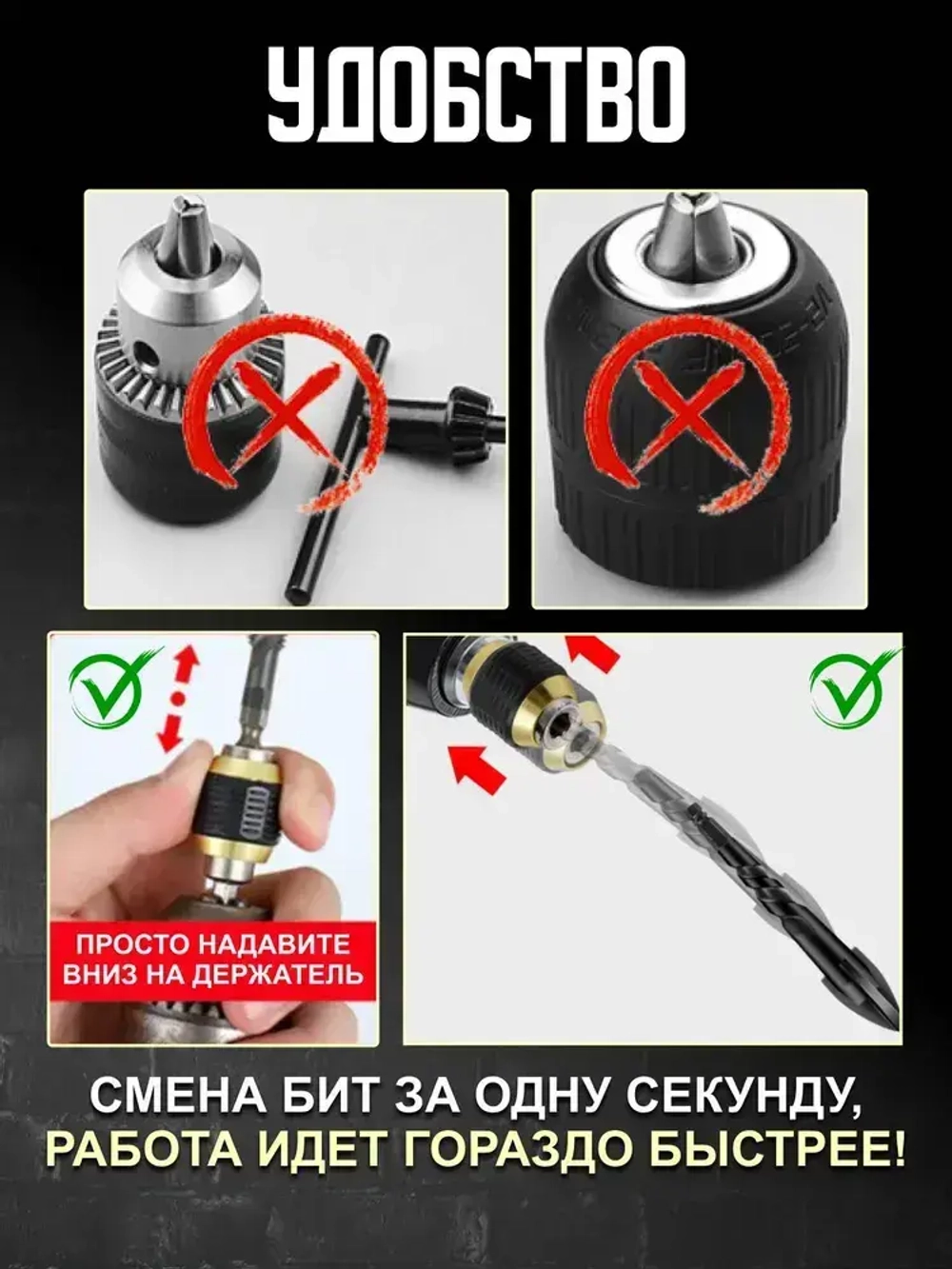 УДОБСТВО

ПРОСТО НАДАВИТЕ ВНИЗ НА ДЕРЖАТЕЛЬ

СМЕНА БИТ ЗА ОДНУ СЕКУНДУ,
РАБОТА ИДЕТ ГОРАЗДО БЫСТРЕЕ!