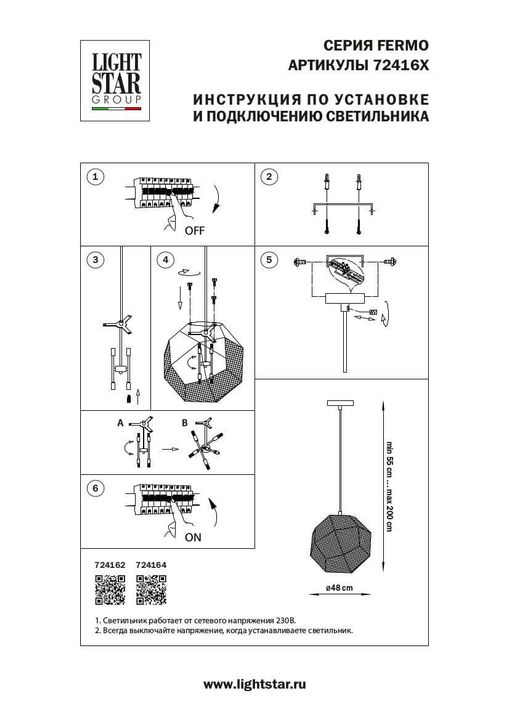 LIGHT STAR GROUP

СЕРИЯ FERMO
АРТИКУЛЫ 72416X

ИНСТРУКЦИЯ ПО УСТАНОВКЕ
И ПОДКЛЮЧЕНИЮ СВЕТИЛЬНИКА

1

OFF

2

3

4

5

A

B

6

ON

min 55 cm ... max 200 cm

ø48 cm

724162 724164

1. Светильник работает от сетевого напряжения 230В.
2. Всегда выключайте напряжение, когда устанавливаете светильник.

www.lightstar.ru