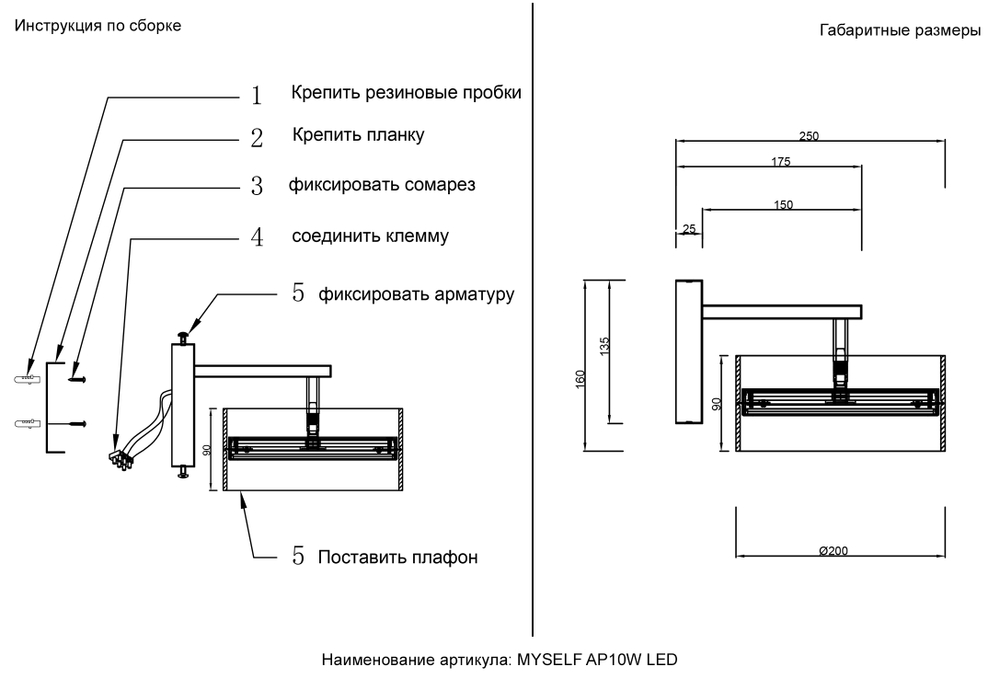 Инструкция по сборке

1 Крепить резиновые пробки

2 Крепить планку

3 фиксировать сомарез

4 соединить клемму

5 фиксировать арматуру

90

5 Поставить плафон

Габаритные размеры

250

175

150

25

160

135

90

Ø200

Наименование артикула: MYSELF AP10W LED