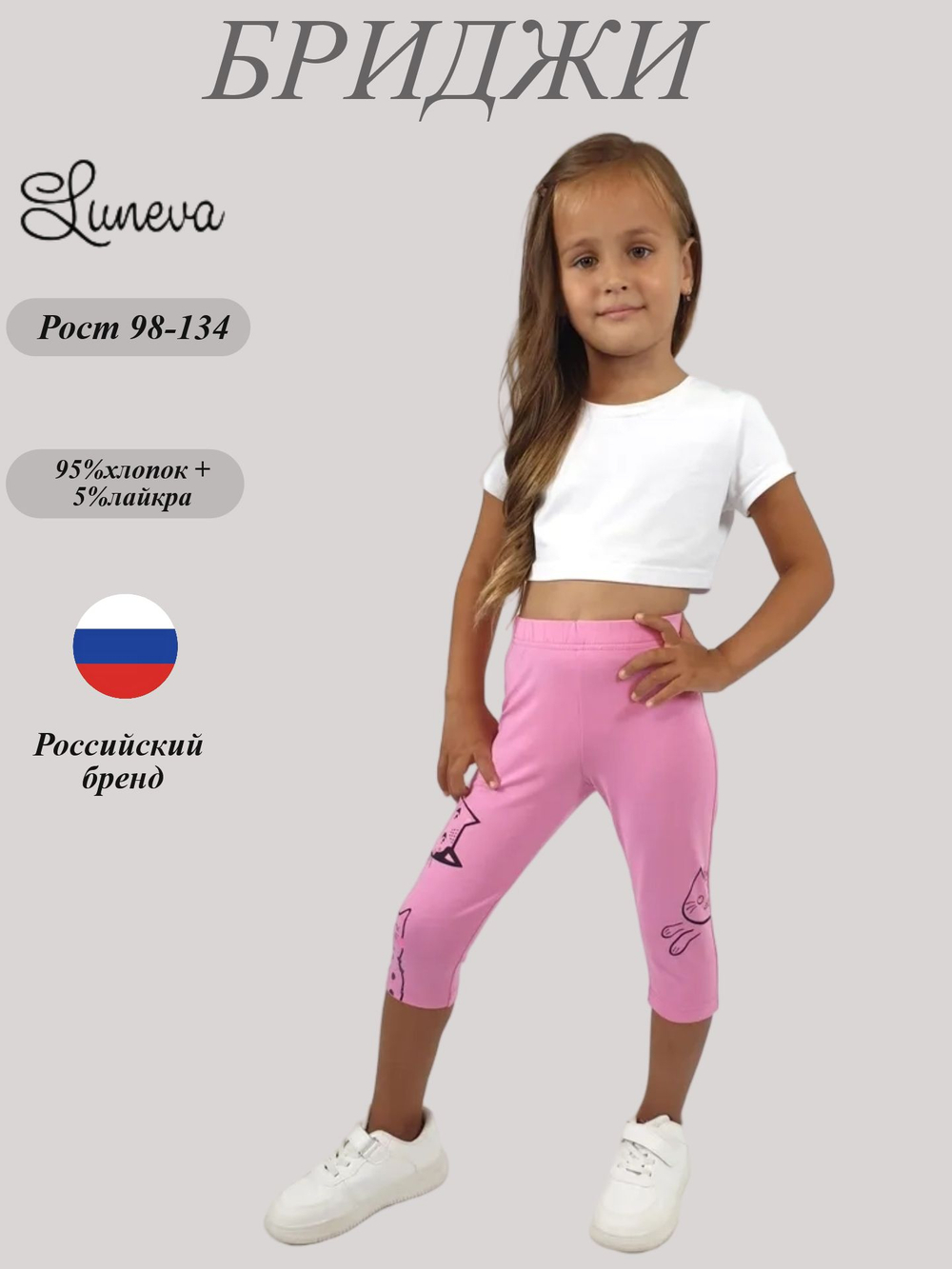 БРИДЖИ

Luneva

Рост 98-134

95%хлопок + 5%лайкра

Российский бренд