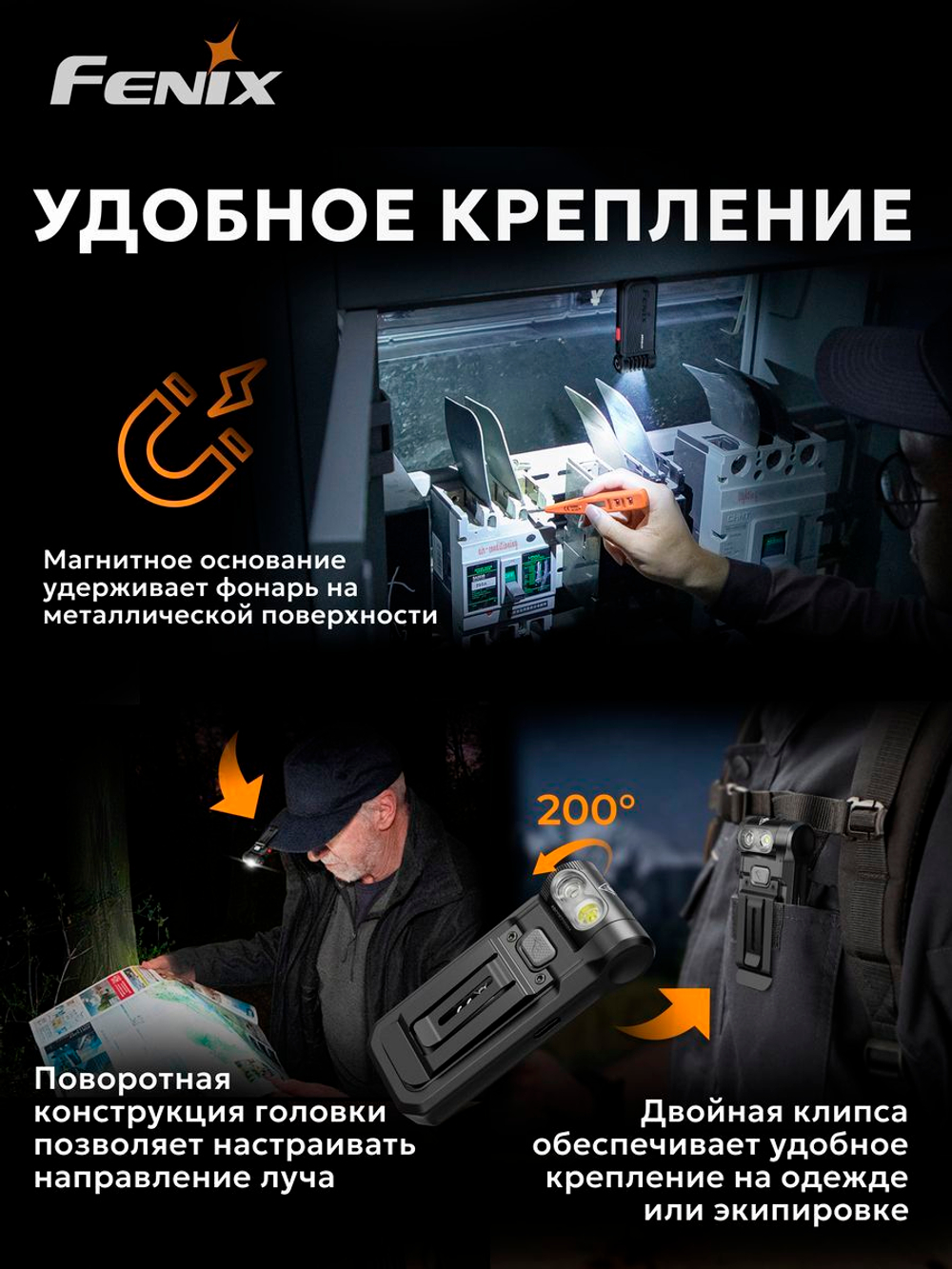 FENIX

УДОБНОЕ КРЕПЛЕНИЕ

Магнитное основание удерживает фонарь на металлической поверхности

200°

Поворотная конструкция головки позволяет настраивать направление луча

Двойная клипса обеспечивает удобное крепление на одежде или экипировке