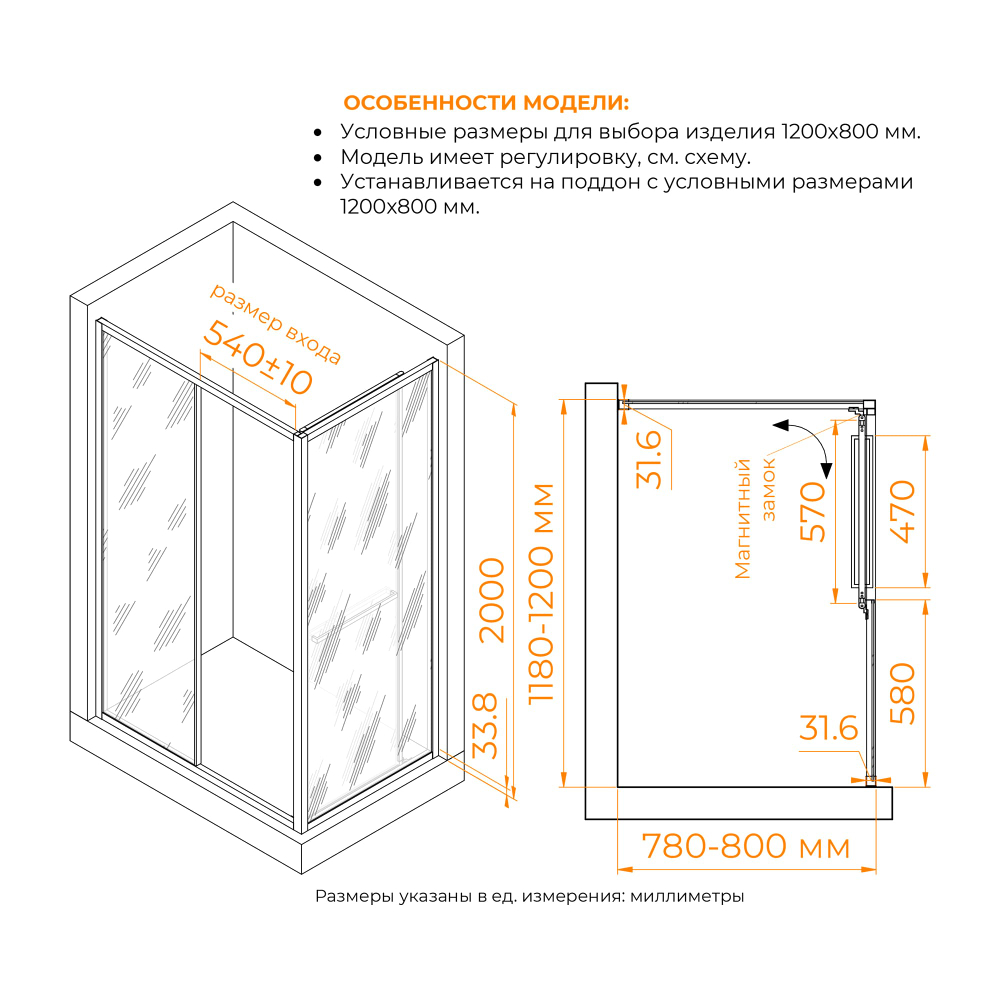 ОСОБЕННОСТИ МОДЕЛИ:
• Условные размеры для выбора изделия 1200х800 мм.
• Модель имеет регулировку, см. схему.
• Устанавливается на поддон с условными размерами 1200х800 мм.

размер входа
540±10

2000
33.8
1180-1200 мм

31.6
Магнитный замок
570
470
580
31.6

780-800 мм

Размеры указаны в ед. измерения: миллиметры