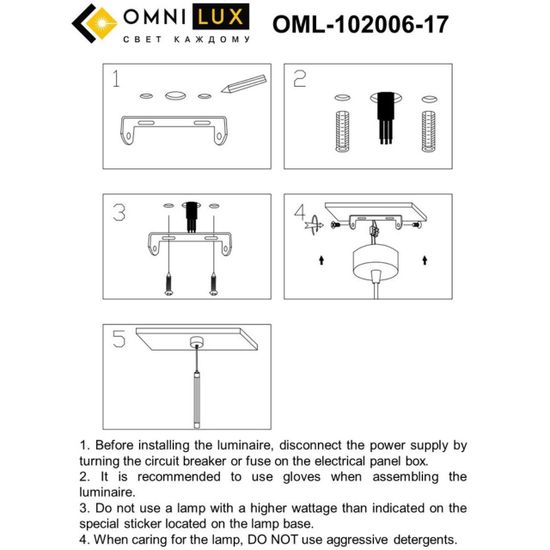 OMNI LUX
СВЕТ КАЖДОМУ

OML-102006-17

1

2

3

4

5

1. Before installing the luminaire, disconnect the power supply by turning the circuit breaker or fuse on the electrical panel box.
2. It is recommended to use gloves when assembling the luminaire.
3. Do not use a lamp with a higher wattage than indicated on the special sticker located on the lamp base.
4. When caring for the lamp, DO NOT use aggressive detergents.