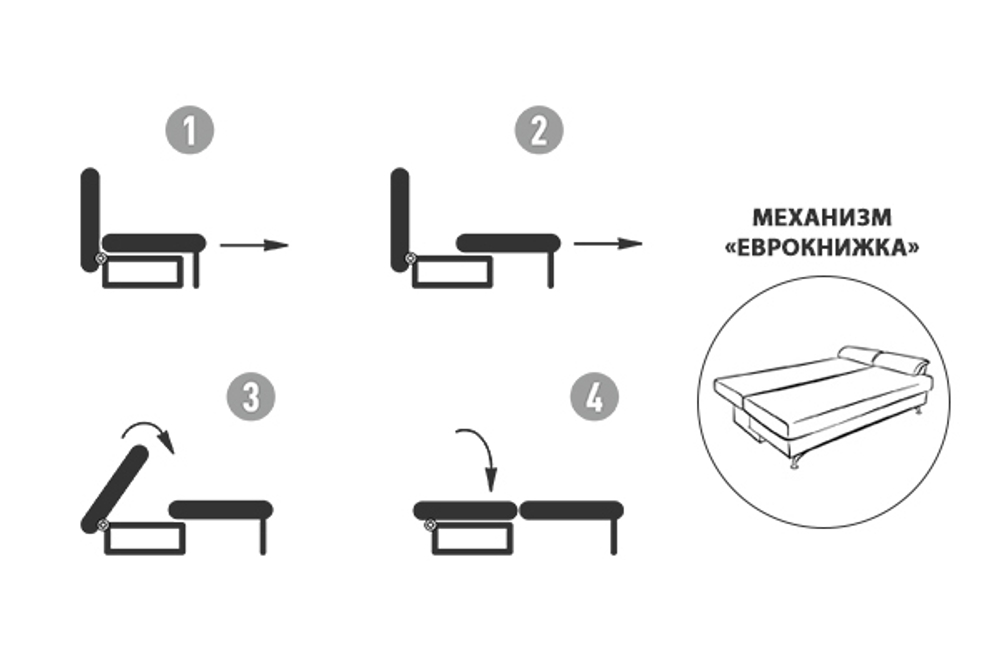 1

2

МЕХАНИЗМ «ЕВРОКНИЖКА»

3

4