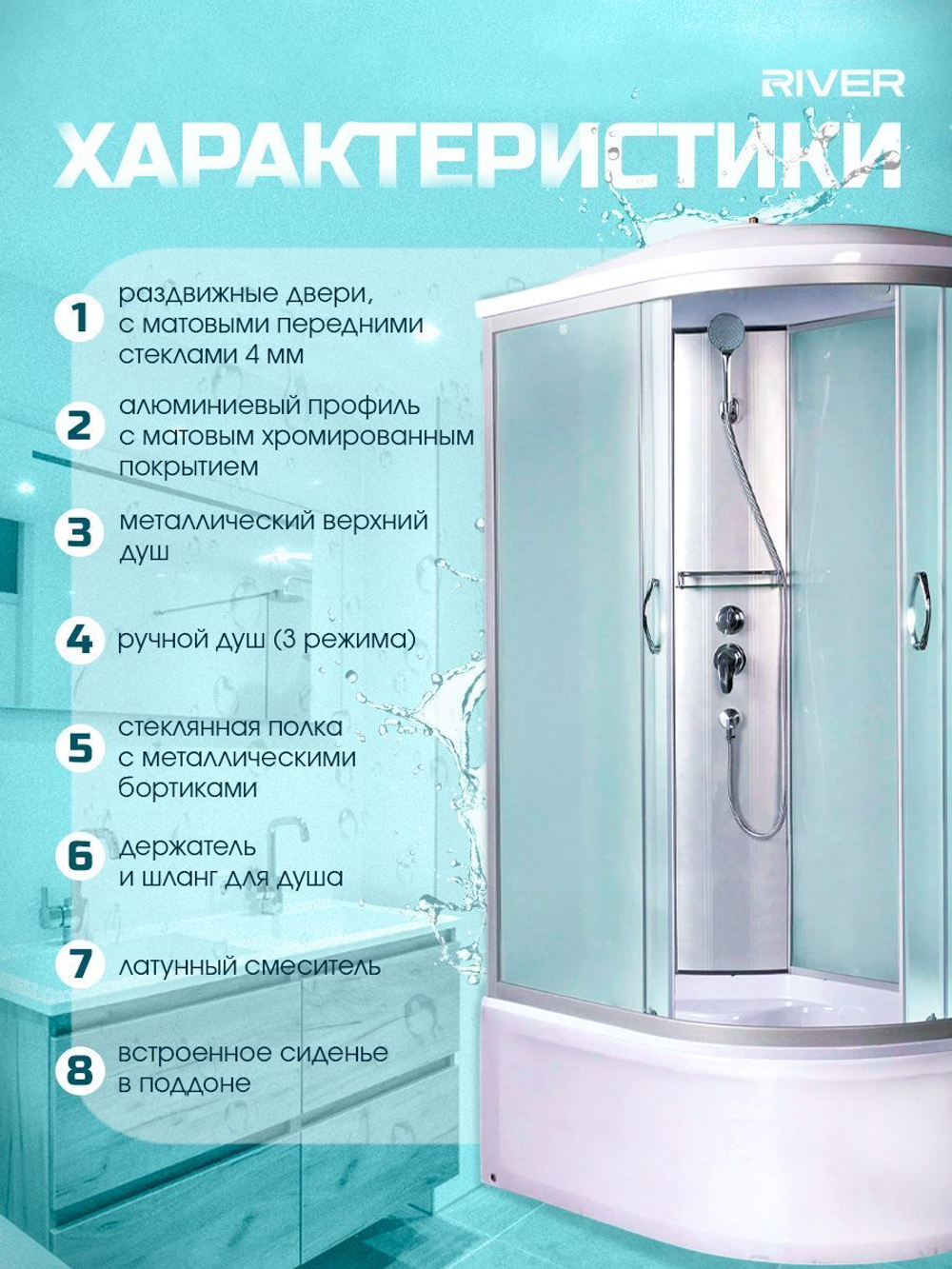 RIVER

ХАРАКТЕРИСТИКИ

1 раздвижные двери, с матовыми передними стеклами 4 мм

2 алюминиевый профиль с матовым хромированным покрытием

3 металлический верхний душ

4 ручной душ (3 режима)

5 стеклянная полка с металлическими бортиками

6 держатель и шланг для душа

7 латунный смеситель

8 встроенное сиденье в поддоне