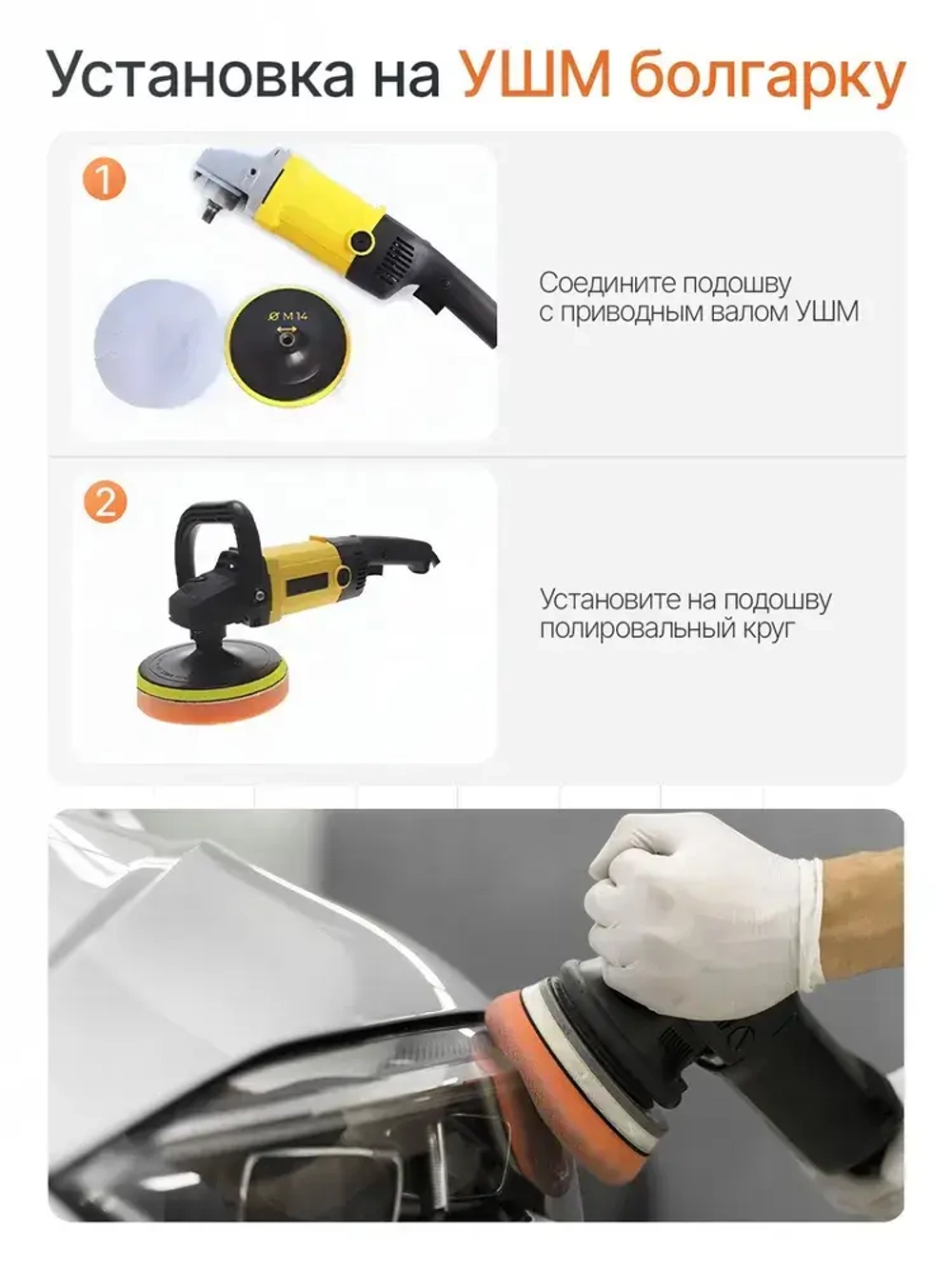 Установка на УШМ болгарку

1

Ø M14

Соедините подошву с приводным валом УШМ

2

Установите на подошву полировальный круг