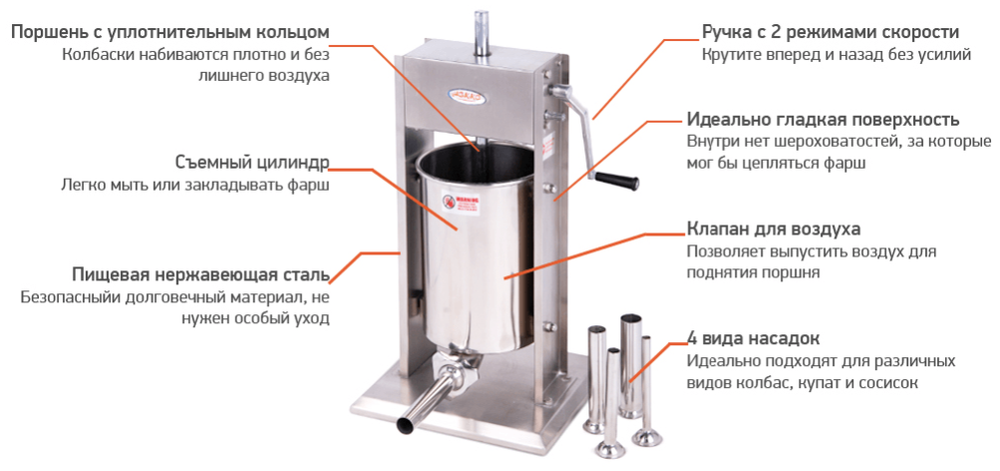 Поршень с уплотнительным кольцом
Колбаски набиваются плотно и без лишнего воздуха

Съемный цилиндр
Легко мыть или закладывать фарш

Пищевая нержавеющая сталь
Безопасныйи долговечный материал, не нужен особый уход

Ручка с 2 режимами скорости
Крутите вперед и назад без усилий

Идеально гладкая поверхность
Внутри нет шероховатостей, за которые мог бы цепляться фарш

Клапан для воздуха
Позволяет выпустить воздух для поднятия поршня

4 вида насадок
Идеально подходят для различных видов колбас, купат и сосисок

WARNING