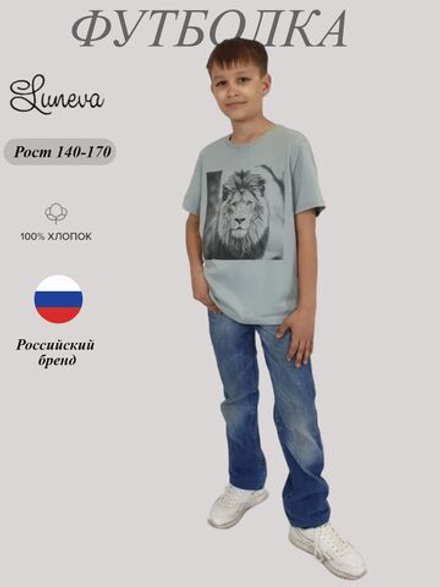 ФУТБОЛКА

Luneva

Рост 140-170

100% ХЛОПОК

Российский бренд