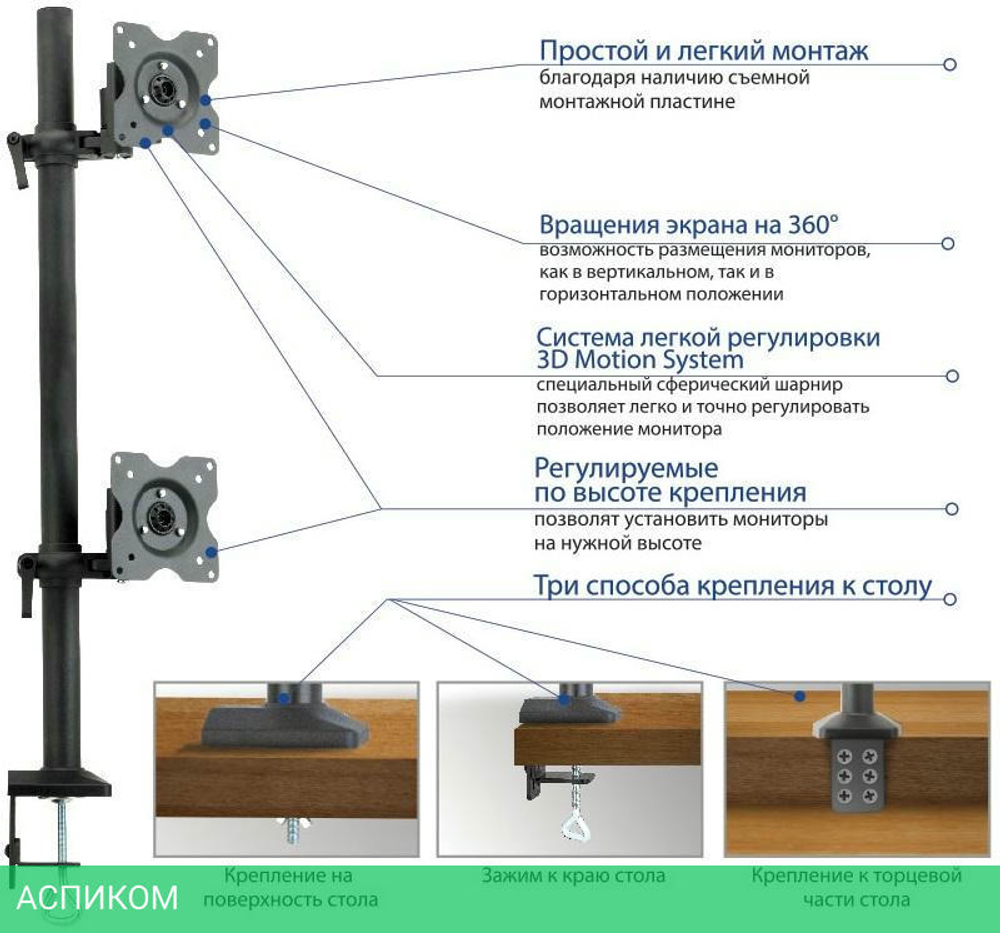 Простой и легкий монтаж
благодаря наличию съемной монтажной пластине

Вращения экрана на 360°
возможность размещения мониторов, как в вертикальном, так и в горизонтальном положении

Система легкой регулировки 3D Motion System
специальный сферический шарнир позволяет легко и точно регулировать положение монитора

Регулируемые по высоте крепления
позволят установить мониторы на нужной высоте

Три способа крепления к столу

Крепление на поверхность стола

Зажим к краю стола

Крепление к торцевой части стола

АСПИКОМ