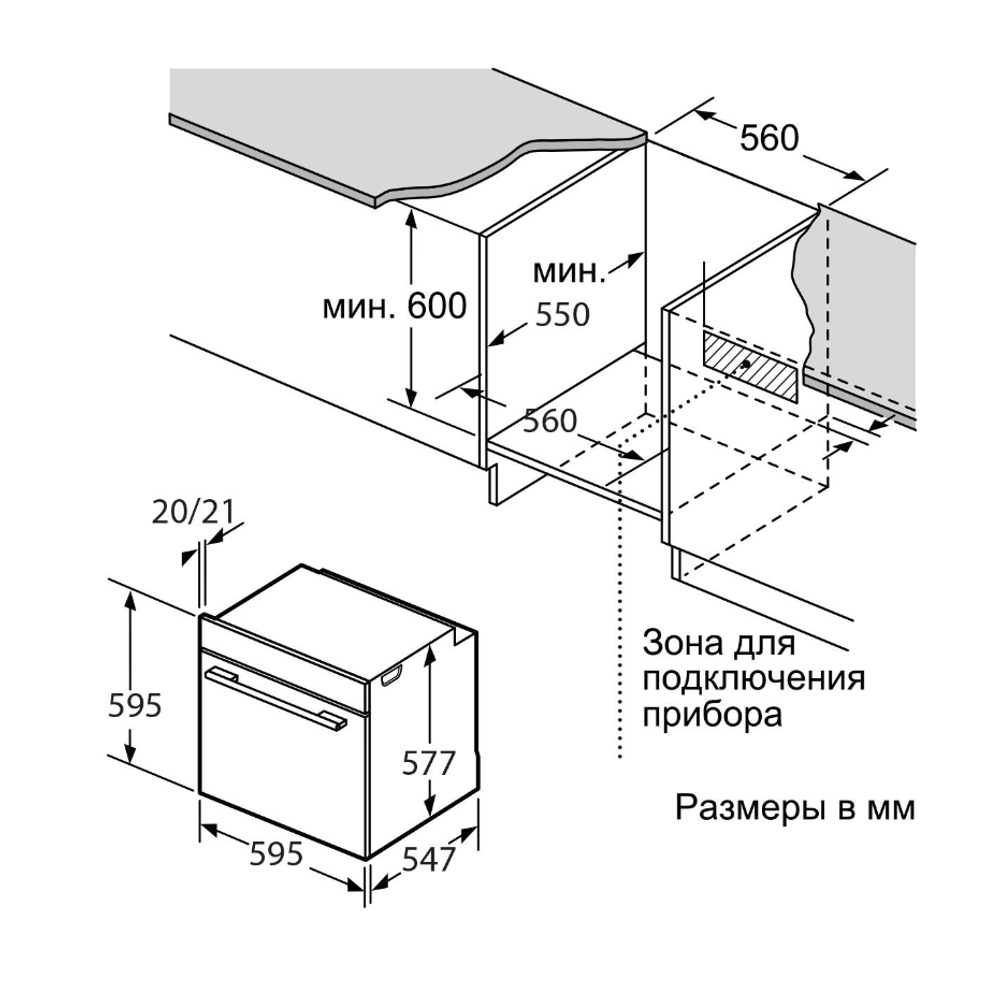 560

мин. 600

мин.
550

560

20/21

595

577

595

547

Зона для подключения прибора

Размеры в мм