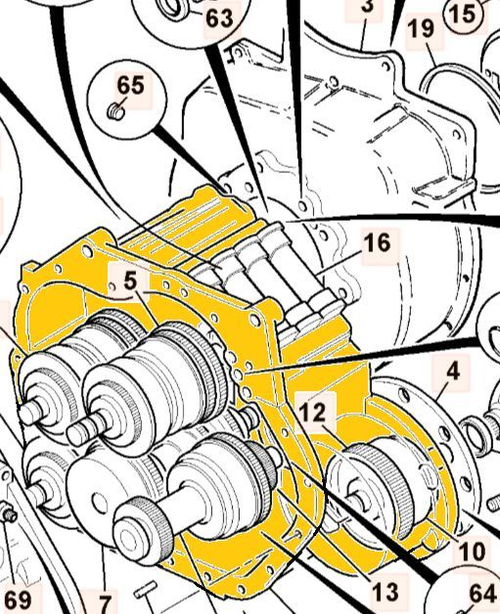 63
3
15
19
65
16
5
4
12
10
13
64
69
7