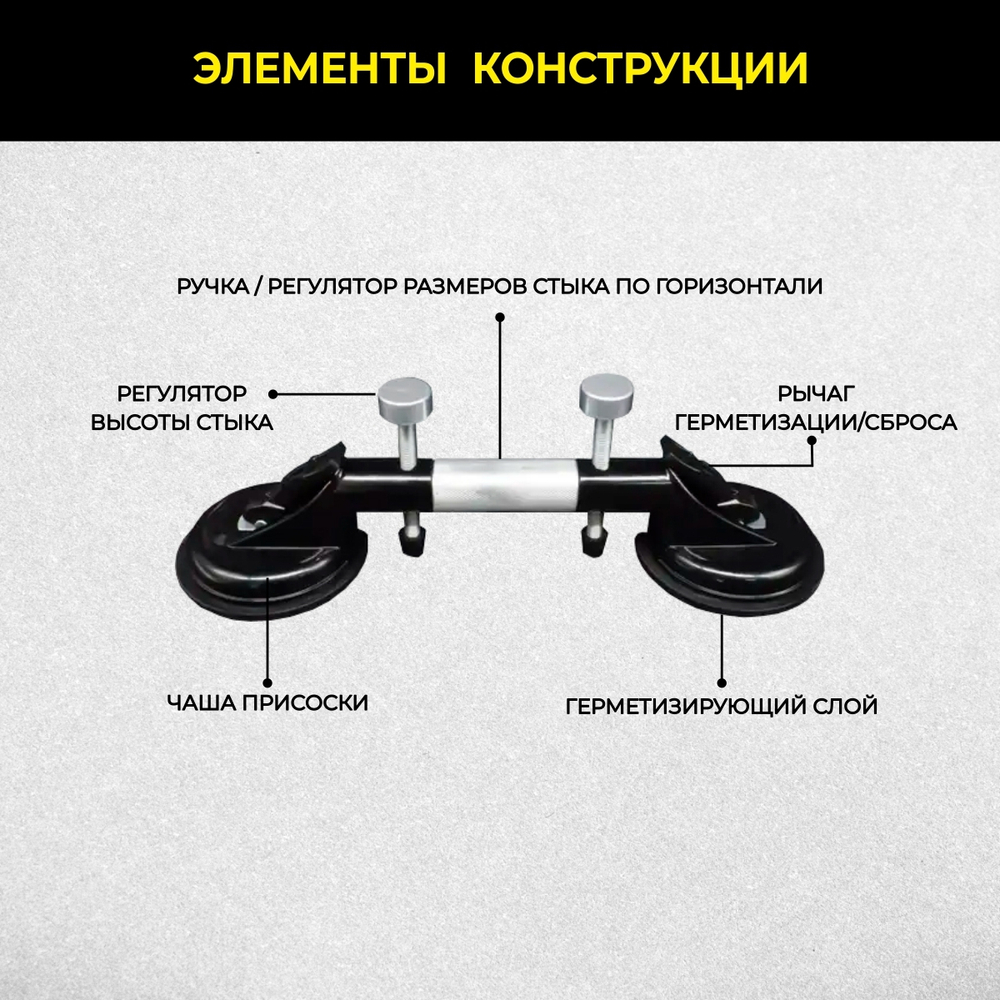 ЭЛЕМЕНТЫ КОНСТРУКЦИИ

РУЧКА / РЕГУЛЯТОР РАЗМЕРОВ СТЫКА ПО ГОРИЗОНТАЛИ

РЕГУЛЯТОР
ВЫСОТЫ СТЫКА

РЫЧАГ
ГЕРМЕТИЗАЦИИ/СБРОСА

ЧАША ПРИСОСКИ

ГЕРМЕТИЗИРУЮЩИЙ СЛОЙ