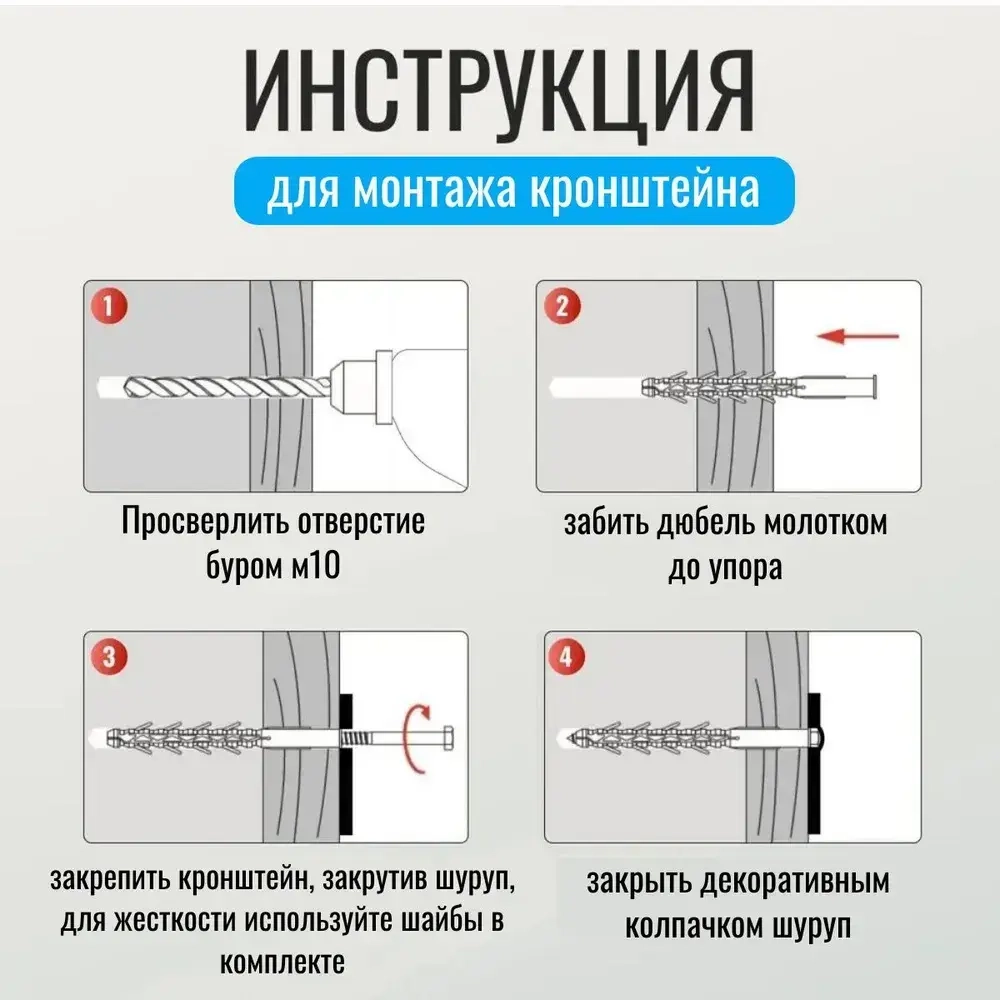 ИНСТРУКЦИЯ

для монтажа кронштейна

1

Просверлить отверстие буром м10

2

забить дюбель молотком до упора

3

закрепить кронштейн, закрутив шуруп, для жесткости используйте шайбы в комплекте

4

закрыть декоративным колпачком шуруп