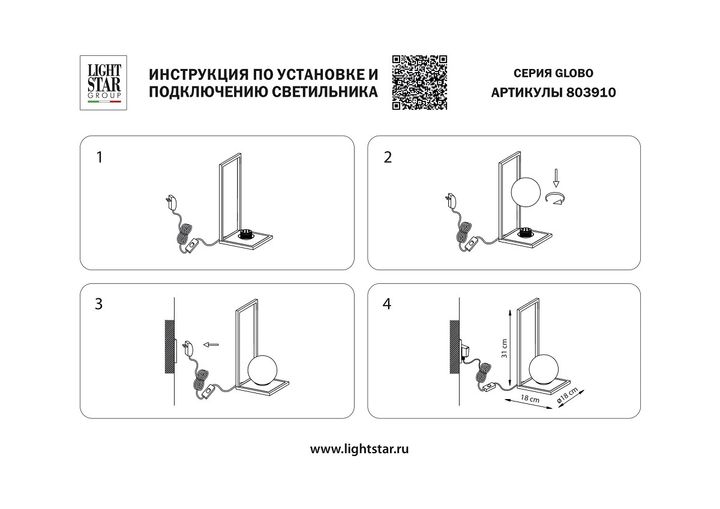 LIGHT STAR GROUP

ИНСТРУКЦИЯ ПО УСТАНОВКЕ И ПОДКЛЮЧЕНИЮ СВЕТИЛЬНИКА

СЕРИЯ GLOBO
АРТИКУЛЫ 803910

1

2

3

4

31 cm

18 cm

ø18 cm

www.lightstar.ru