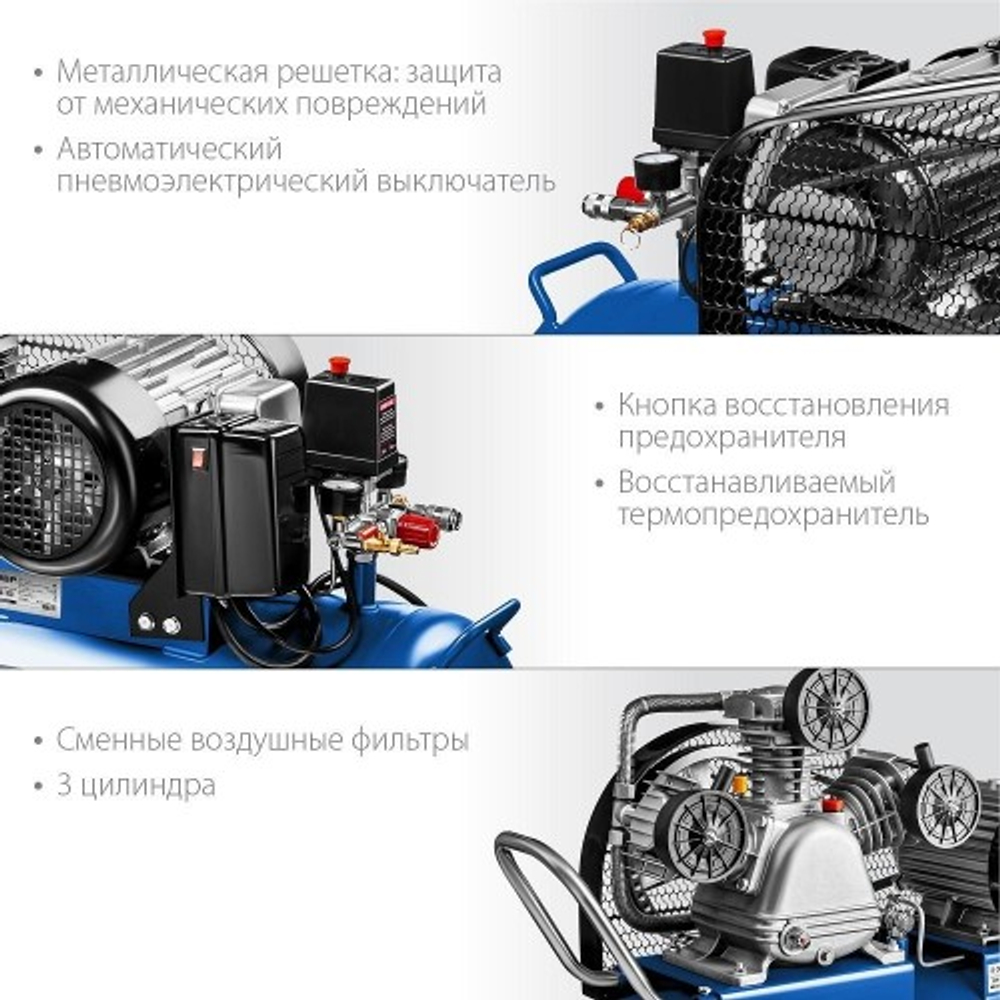 • Металлическая решетка: защита от механических повреждений
• Автоматический пневмоэлектрический выключатель

• Кнопка восстановления предохранителя
• Восстанавливаемый термопредохранитель

• Сменные воздушные фильтры
• 3 цилиндра