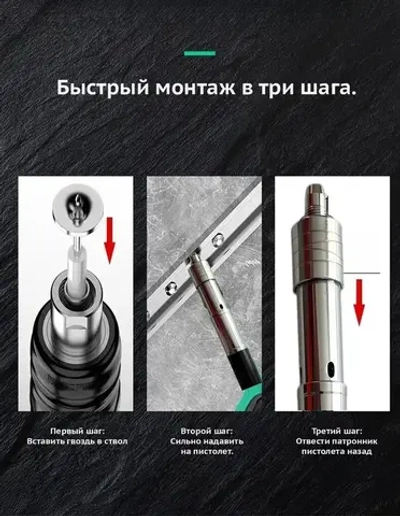 Быстрый монтаж в три шага.

Первый шаг:
Вставить гвоздь в ствол

Второй шаг:
Сильно надавить на пистолет.

Третий шаг:
Отвести патронник пистолета назад