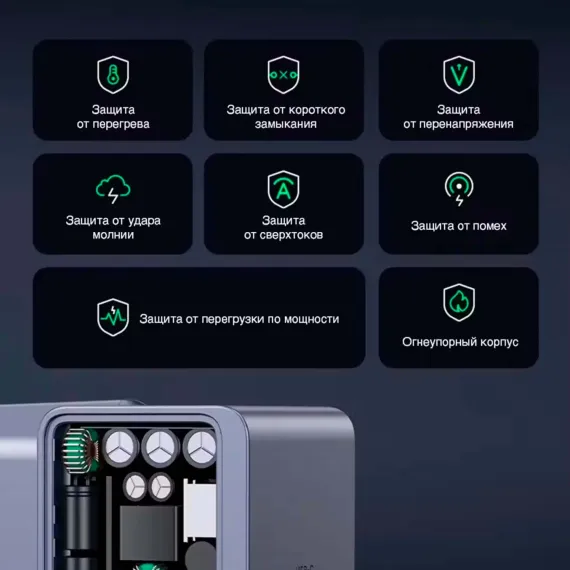 Защита от перегрева

Защита от короткого замыкания

Защита от перенапряжения

Защита от удара молнии

Защита от сверхтоков

Защита от помех

Защита от перегрузки по мощности

Огнеупорный корпус