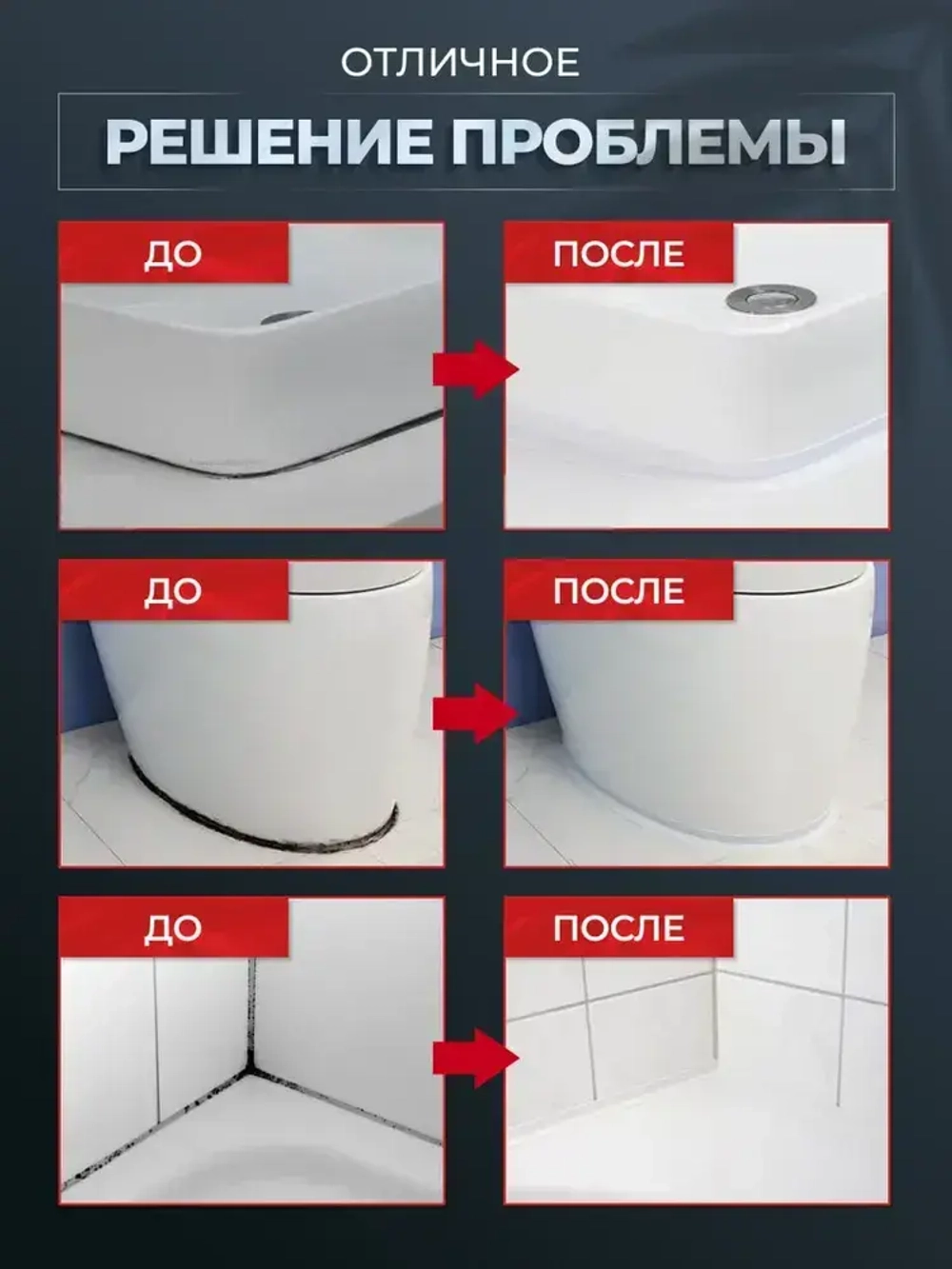 ОТЛИЧНОЕ

РЕШЕНИЕ ПРОБЛЕМЫ

ДО

ПОСЛЕ

ДО

ПОСЛЕ

ДО

ПОСЛЕ