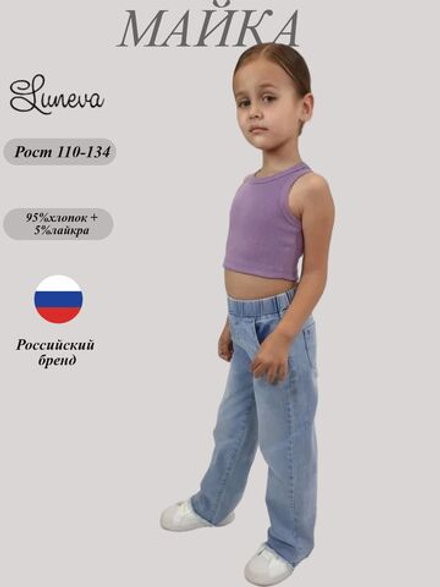 МАЙКА

Luneva

Рост 110-134

95%хлопок + 5%лайкра

Российский бренд