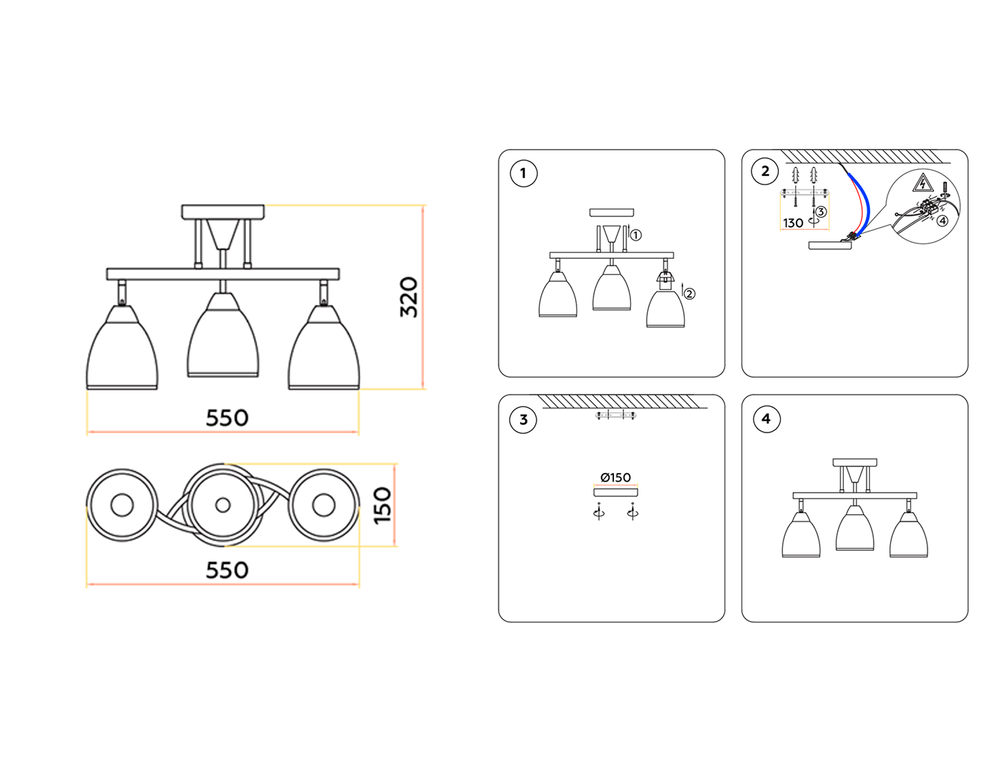 320
550
150
550
1
①
②
2
130
③
④
3
Ø150
4