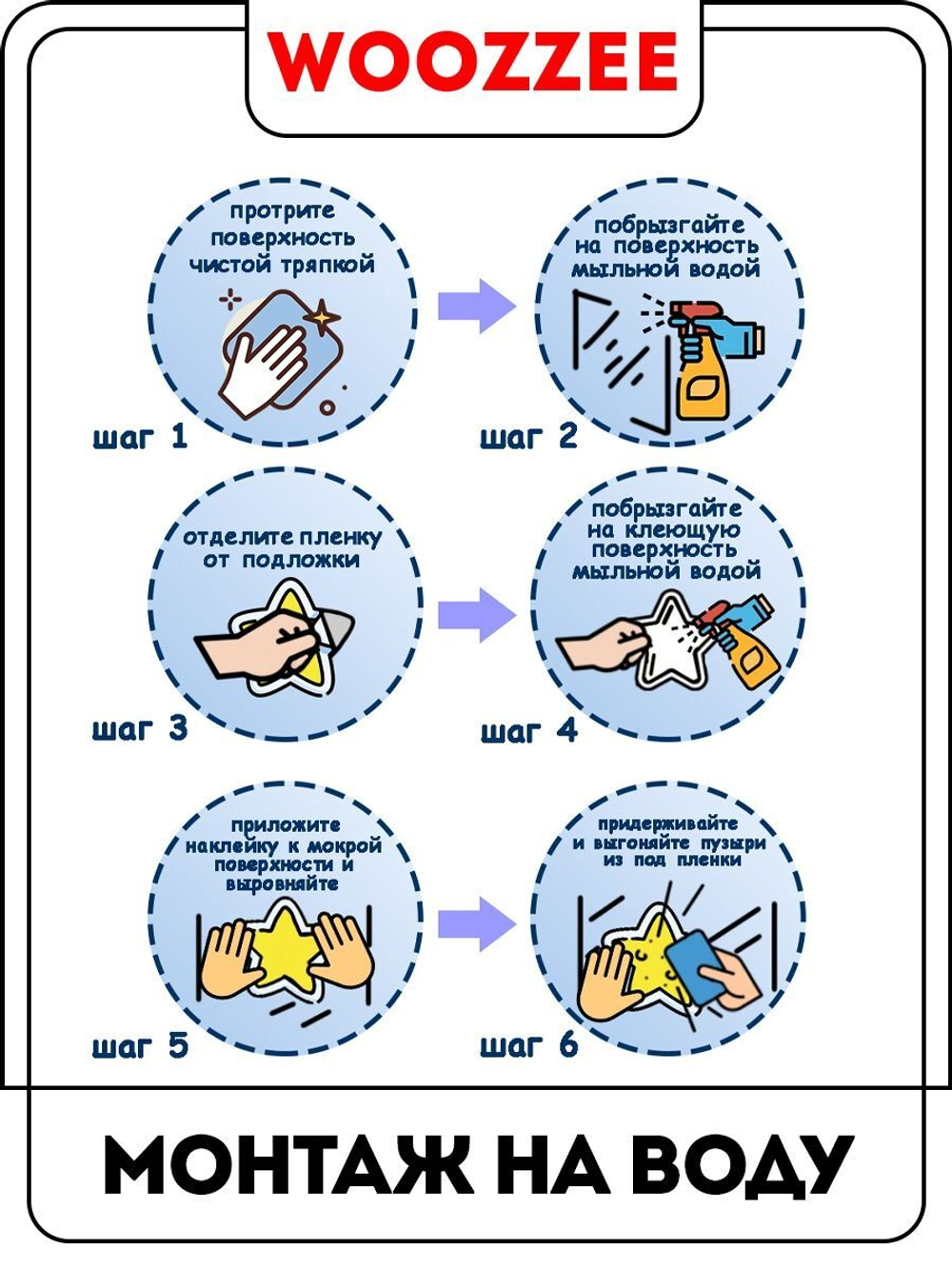 WOOZZEE

протрите поверхность чистой тряпкой

шаг 1

побрызгайте на поверхность мыльной водой

шаг 2

отделите пленку от подложки

шаг 3

побрызгайте на клеющую поверхность мыльной водой

шаг 4

приложите наклейку к мокрой поверхности и выровняйте

шаг 5

придерживайте и выгоняйте пузыри из под пленки

шаг 6

МОНТАЖ НА ВОДУ