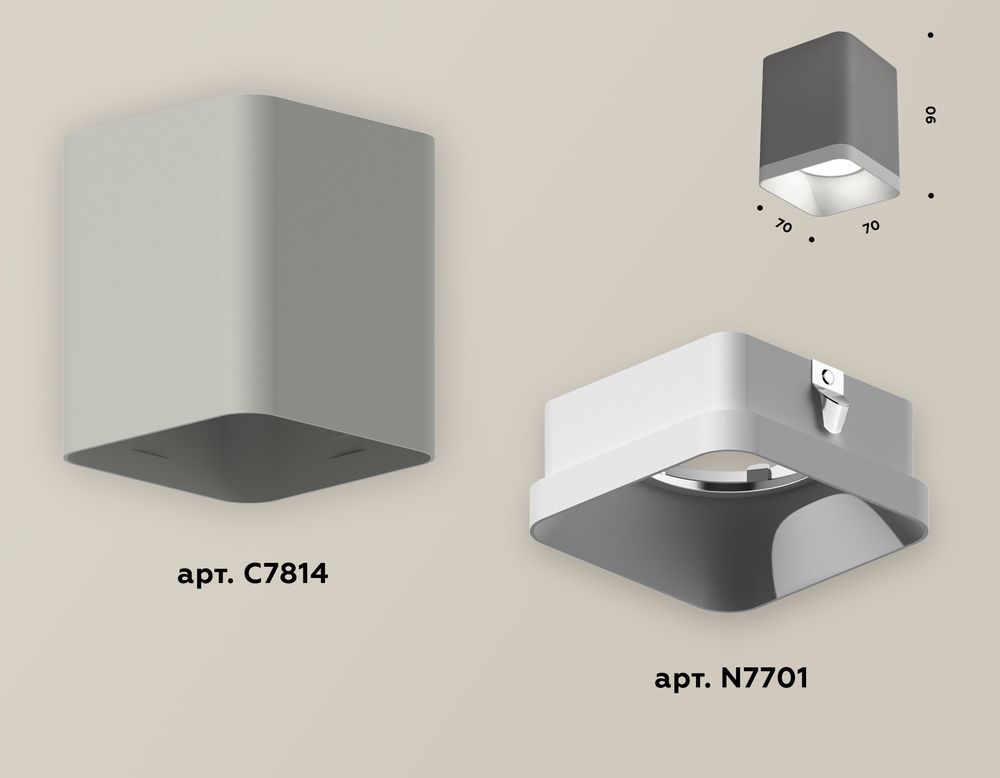 90

70

70

арт. C7814

арт. N7701