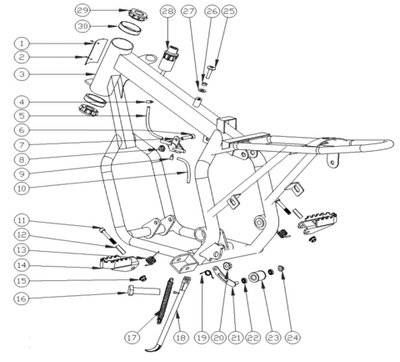 29
30
28
27
26
25
1
2
3
4
5
6
7
8
9
10
11
12
13
14
15
16
17
18
19
20
21
22
23
24