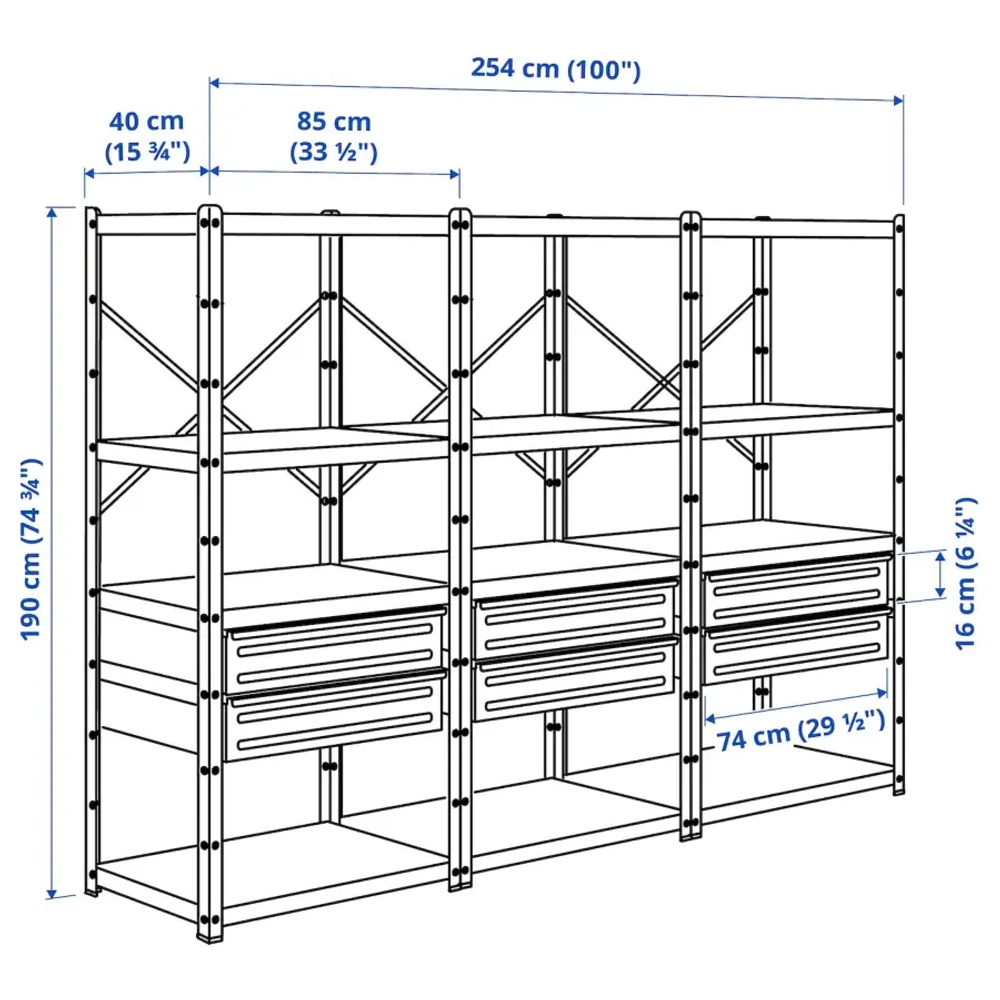 254 cm (100")

40 cm (15 ¾")

85 cm (33 ½")

190 cm (74 ¾")

16 cm (6 ¼")

74 cm (29 ½")