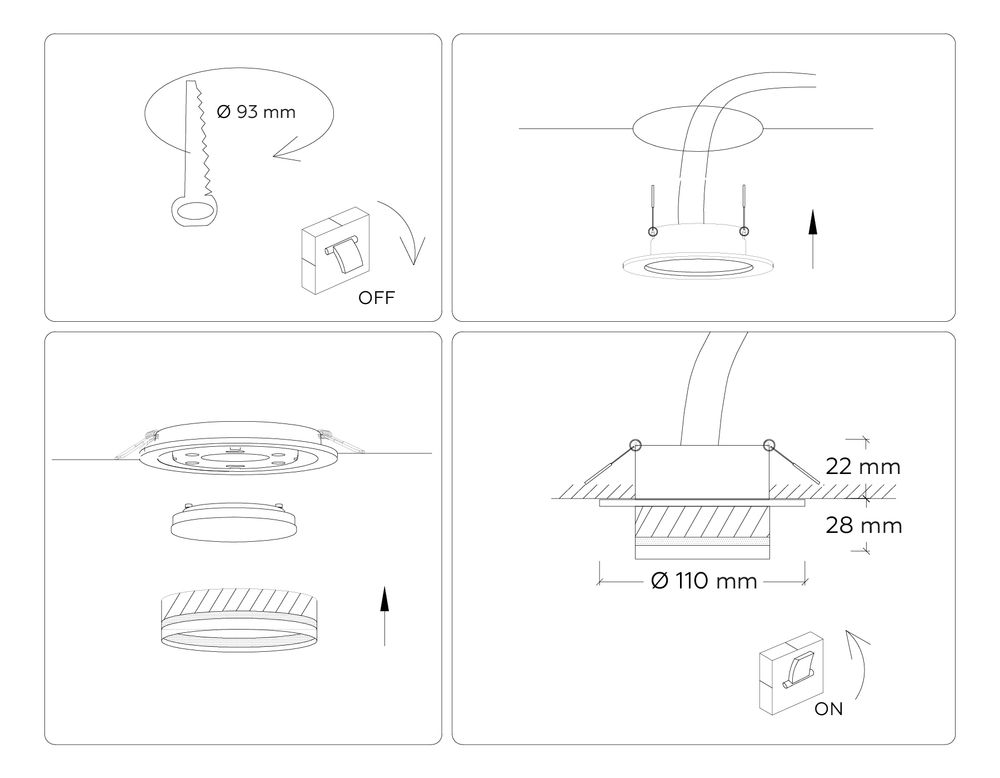 Ø 93 mm

OFF

22 mm

28 mm

Ø 110 mm

ON