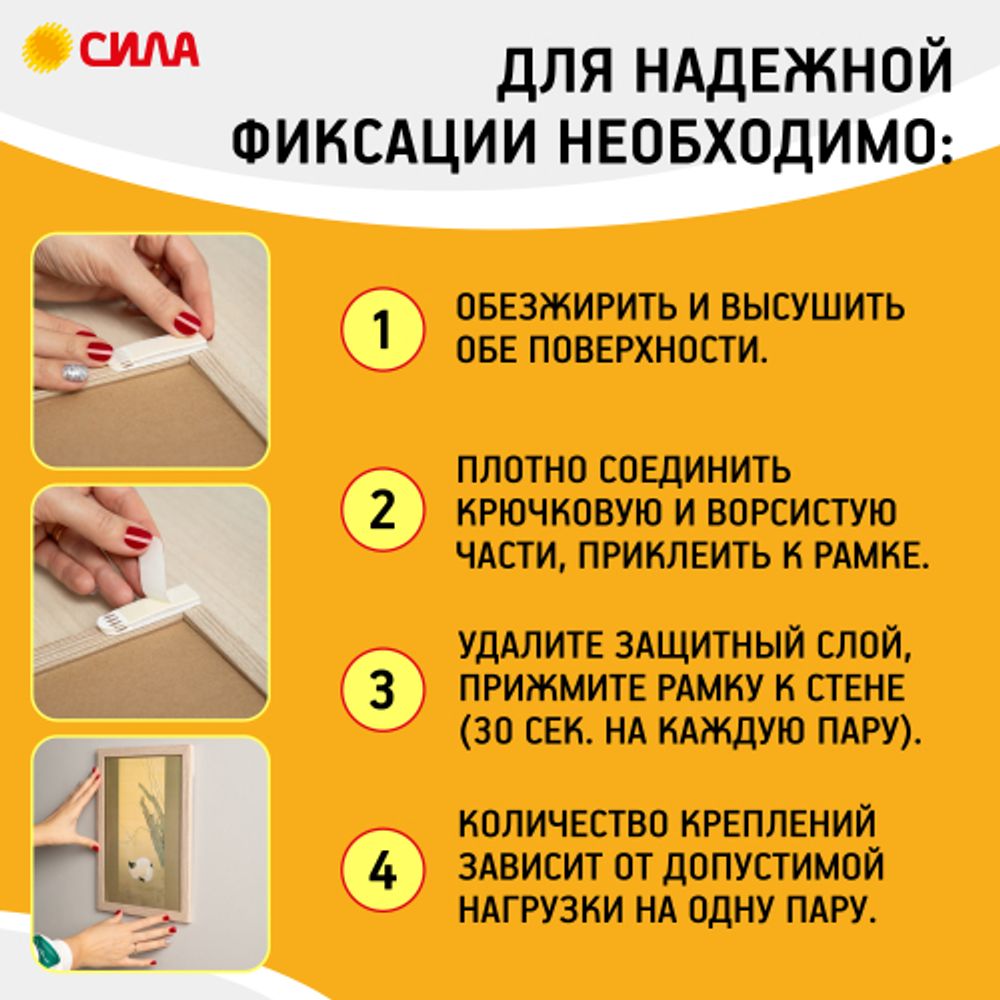 СИЛА

ДЛЯ НАДЕЖНОЙ ФИКСАЦИИ НЕОБХОДИМО:

1 ОБЕЗЖИРИТЬ И ВЫСУШИТЬ ОБЕ ПОВЕРХНОСТИ.

2 ПЛОТНО СОЕДИНИТЬ КРЮЧКОВУЮ И ВОРСИСТУЮ ЧАСТИ, ПРИКЛЕИТЬ К РАМКЕ.

3 УДАЛИТЕ ЗАЩИТНЫЙ СЛОЙ, ПРИЖМИТЕ РАМКУ К СТЕНЕ (30 СЕК. НА КАЖДУЮ ПАРУ).

4 КОЛИЧЕСТВО КРЕПЛЕНИЙ ЗАВИСИТ ОТ ДОПУСТИМОЙ НАГРУЗКИ НА ОДНУ ПАРУ.