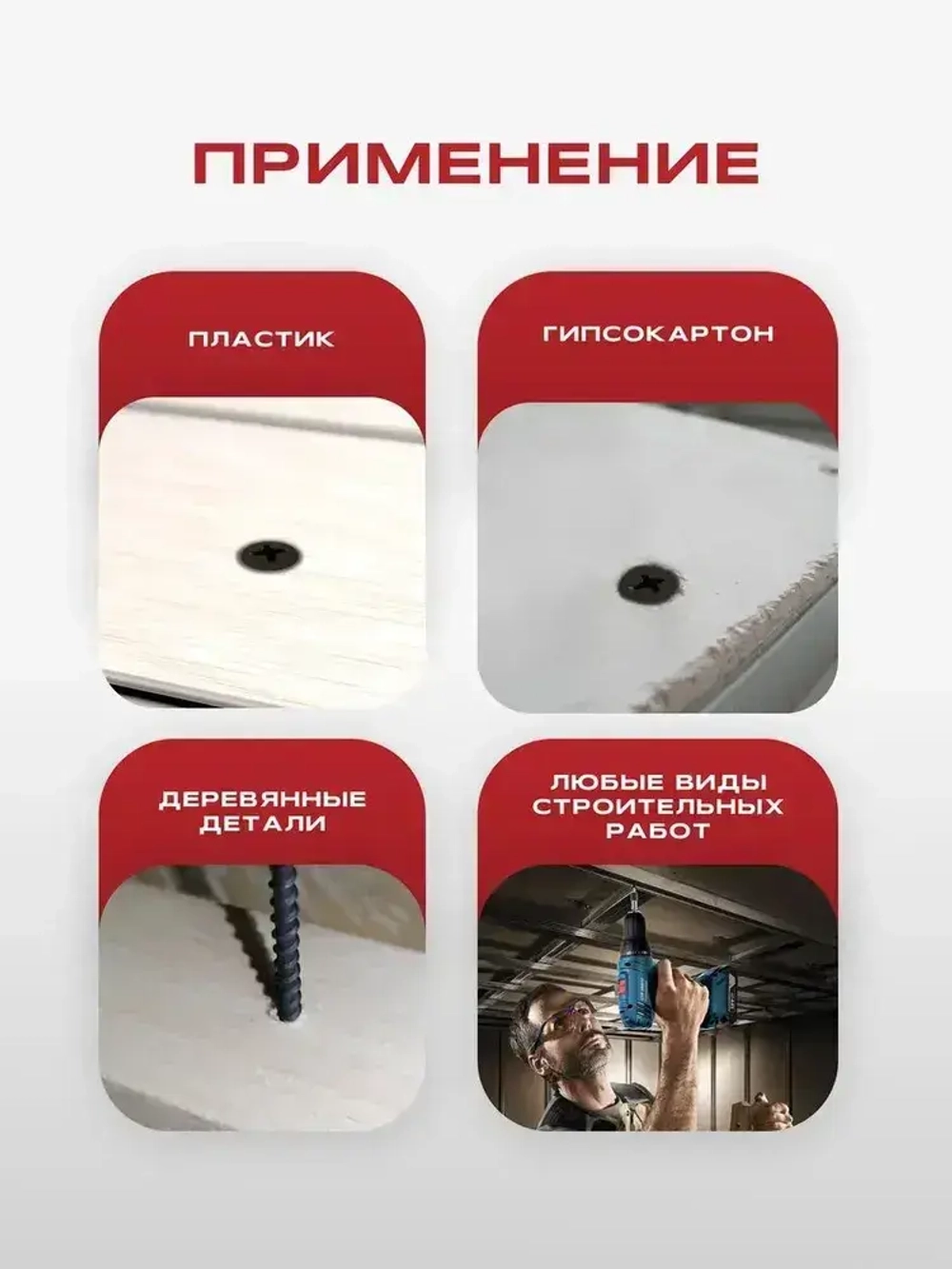 ПРИМЕНЕНИЕ

ПЛАСТИК

ГИПСОКАРТОН

ДЕРЕВЯННЫЕ ДЕТАЛИ

ЛЮБЫЕ ВИДЫ СТРОИТЕЛЬНЫХ РАБОТ