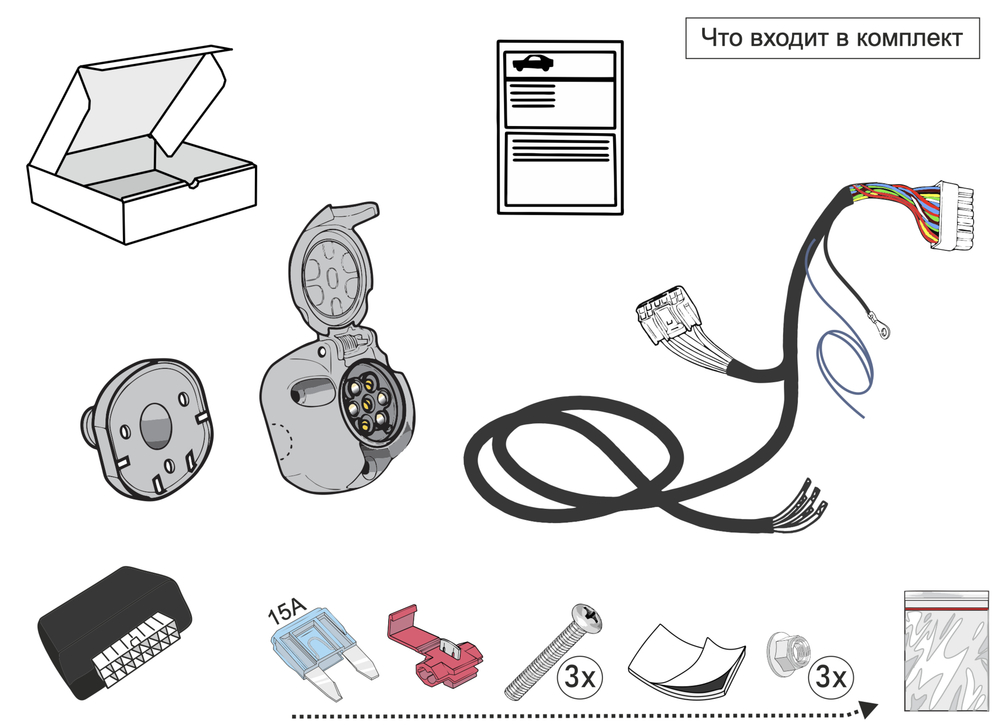 Что входит в комплект

15A

3x

3x