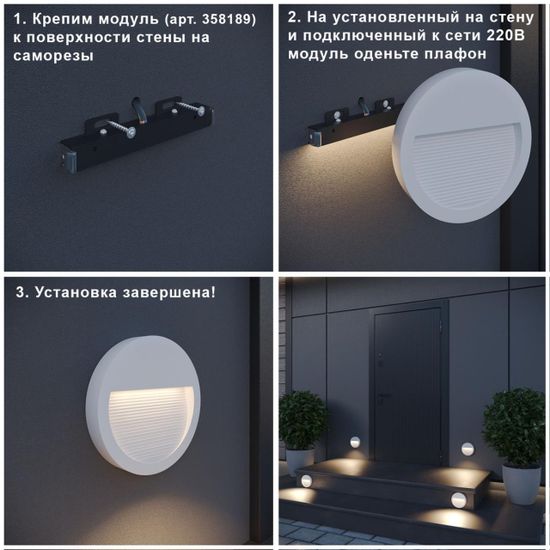 1. Крепим модуль (арт. 358189) к поверхности стены на саморезы

2. На установленный на стену и подключенный к сети 220В модуль оденьте плафон

3. Установка завершена!