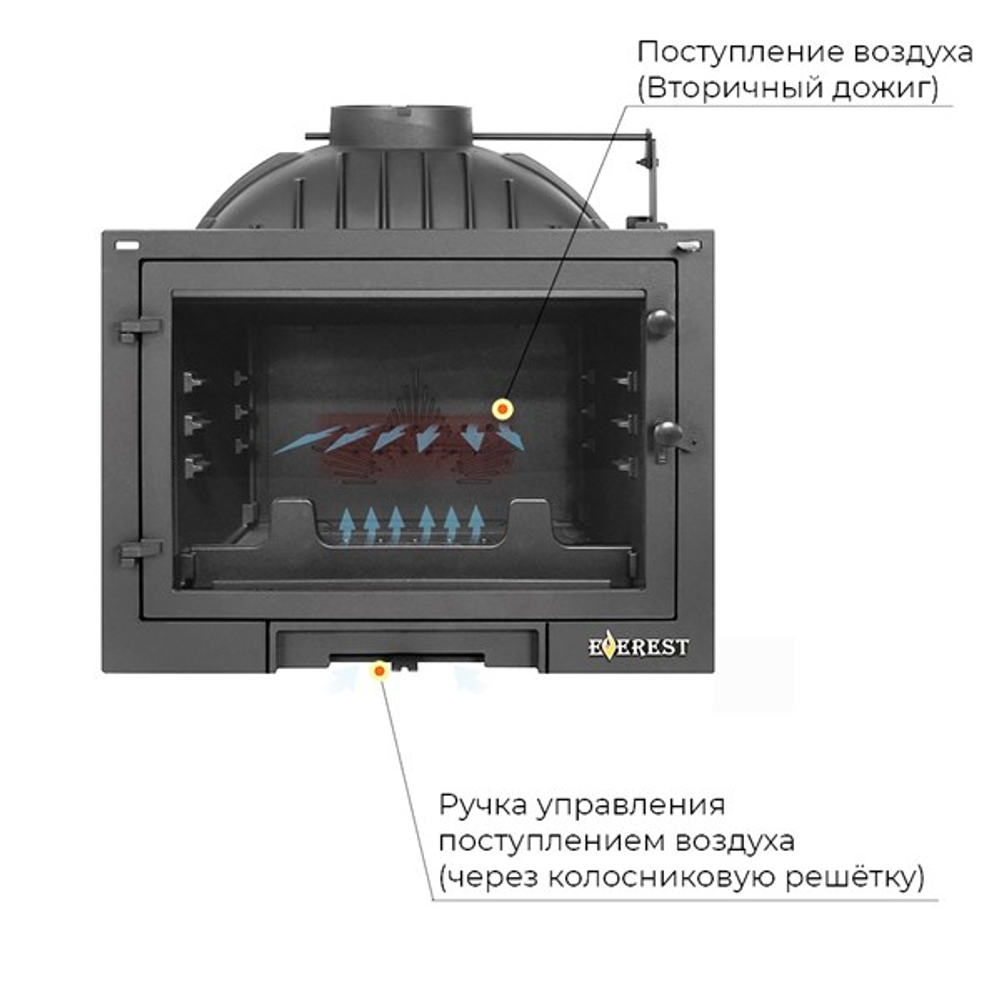 Поступление воздуха
(Вторичный дожиг)

EVEREST

Ручка управления
поступлением воздуха
(через колосниковую решётку)