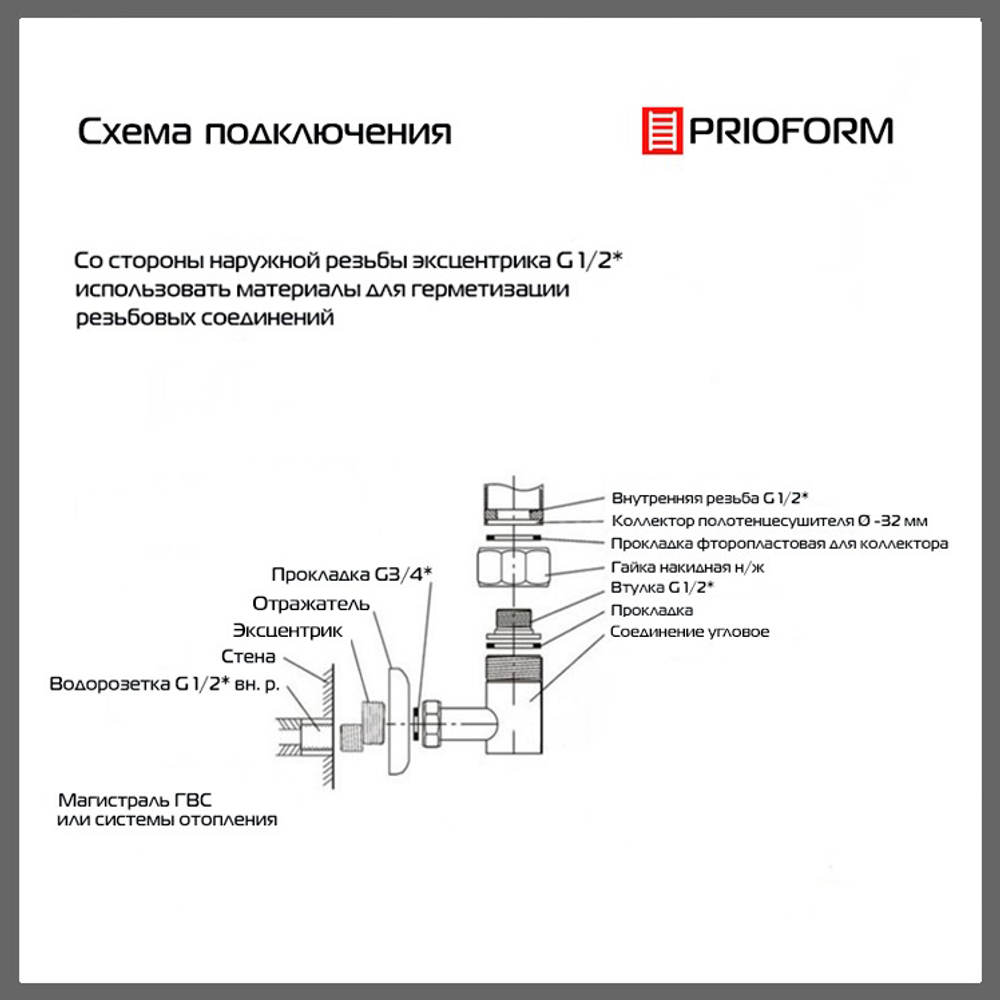 Схема подключения

PRIOFORM

Со стороны наружной резьбы эксцентрика G 1/2* использовать материалы для герметизации резьбовых соединений

Внутренняя резьба G 1/2*
Коллектор полотенцесушителя Ø -32 мм
Прокладка фторопластовая для коллектора
Гайка накидная н/ж
Втулка G 1/2*
Прокладка
Соединение угловое

Прокладка G3/4*
Отражатель
Эксцентрик
Стена
Водорозетка G 1/2* вн. р.

Магистраль ГВС
или системы отопления