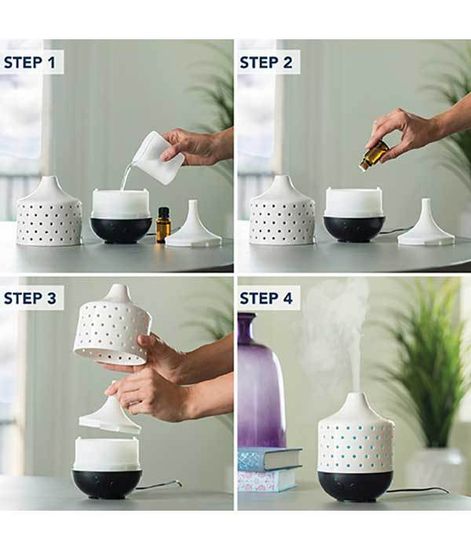 STEP 1

STEP 2

STEP 3

STEP 4